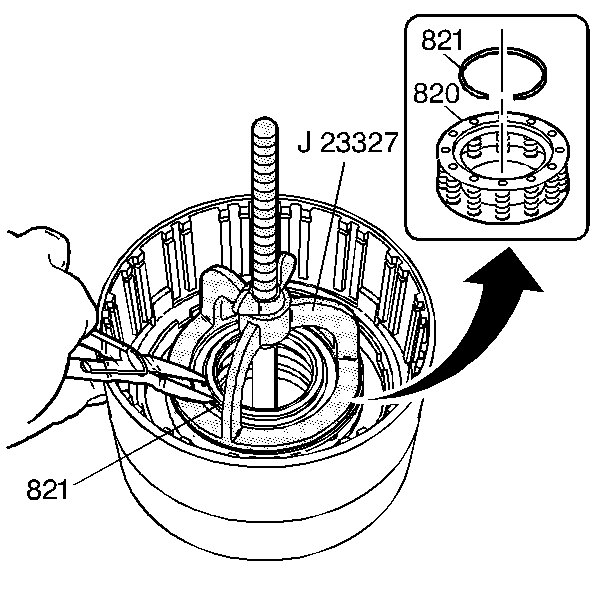 821
820
J 23327
821