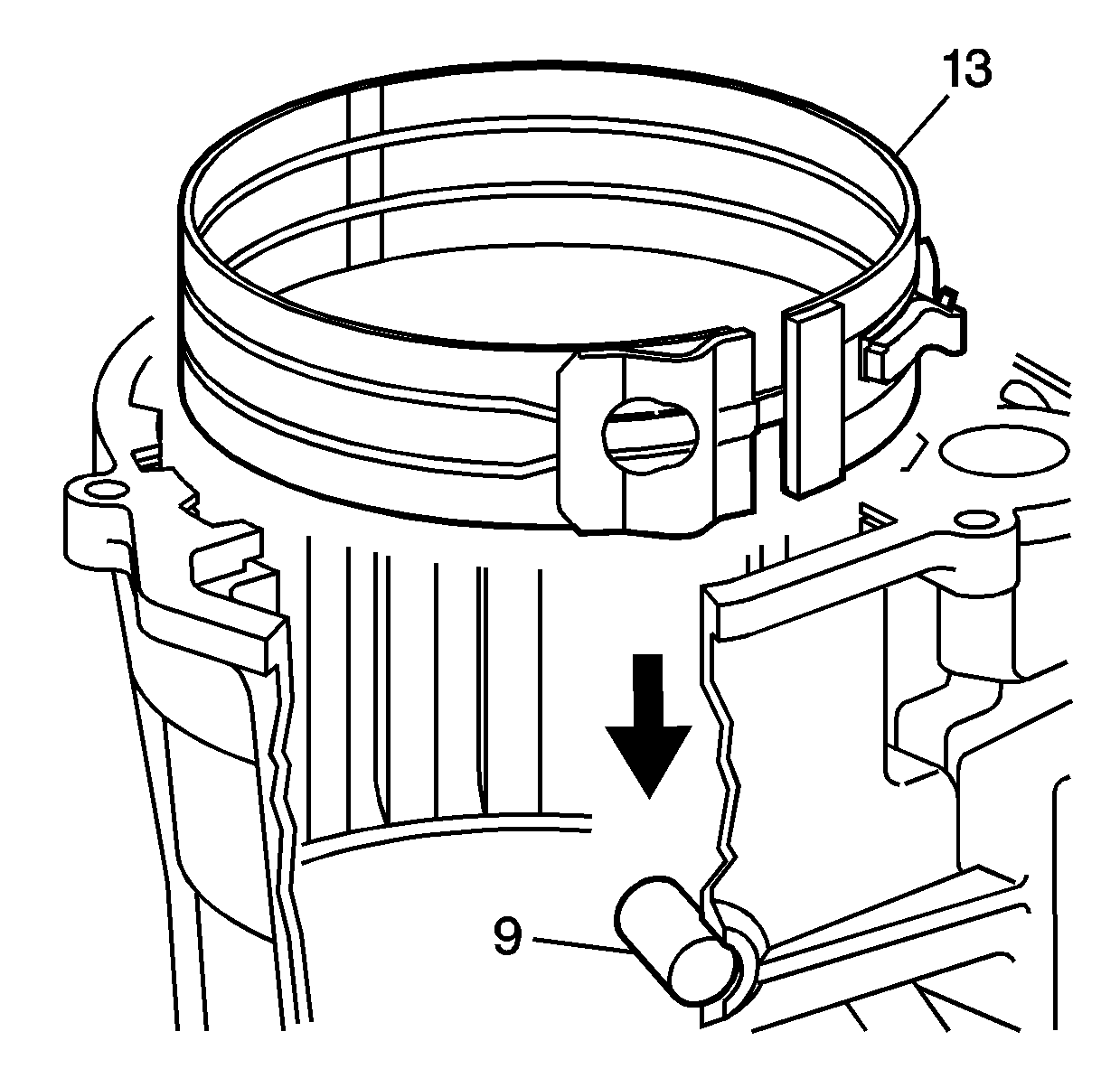 13

9