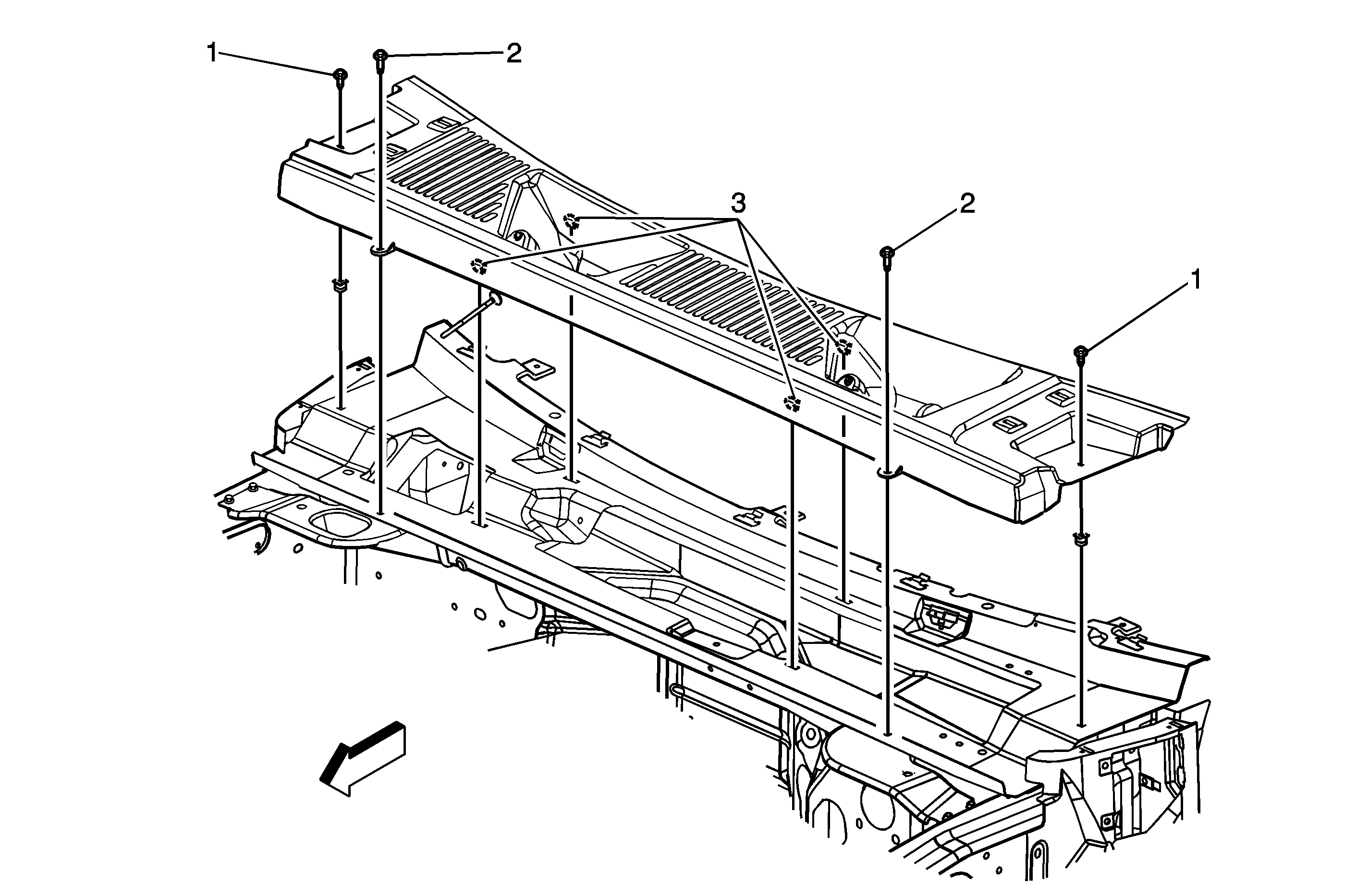 1
2
3
2
1