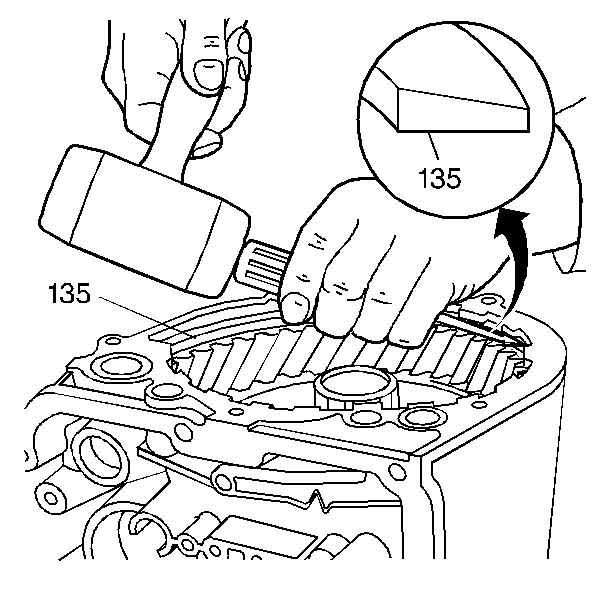 135

135