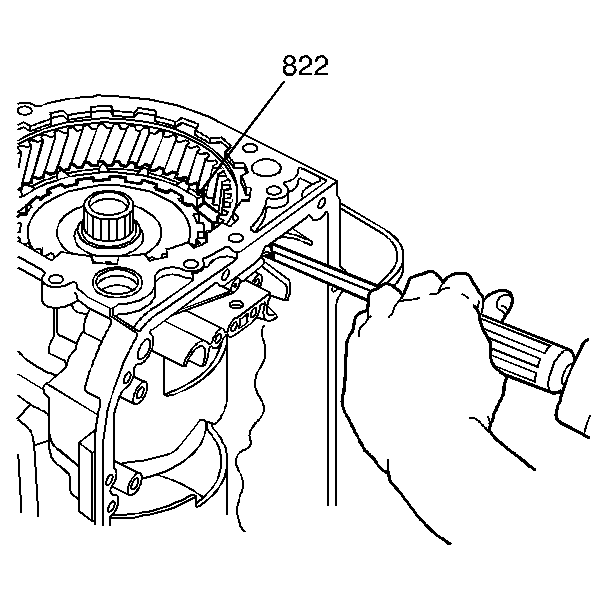 822