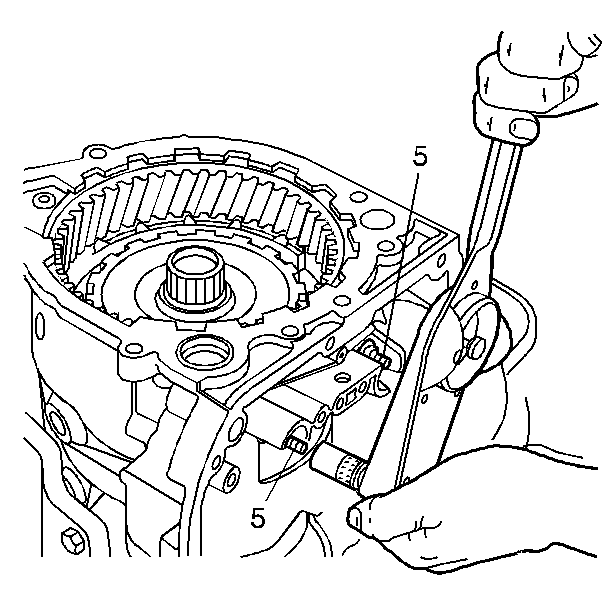 5

5