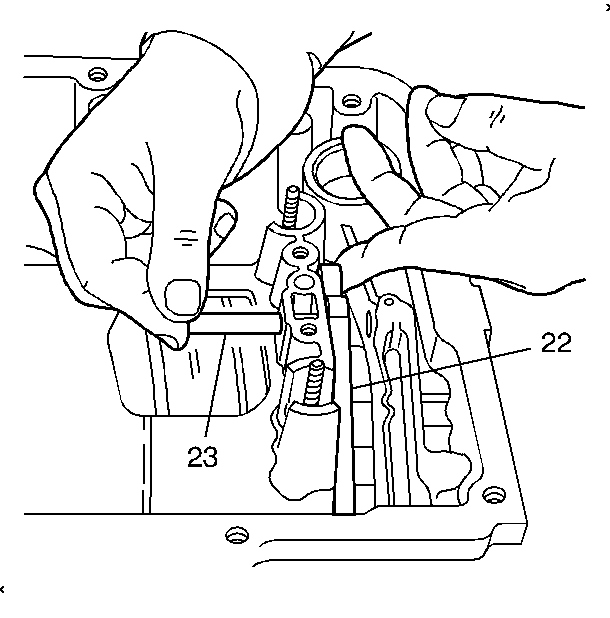 22

23