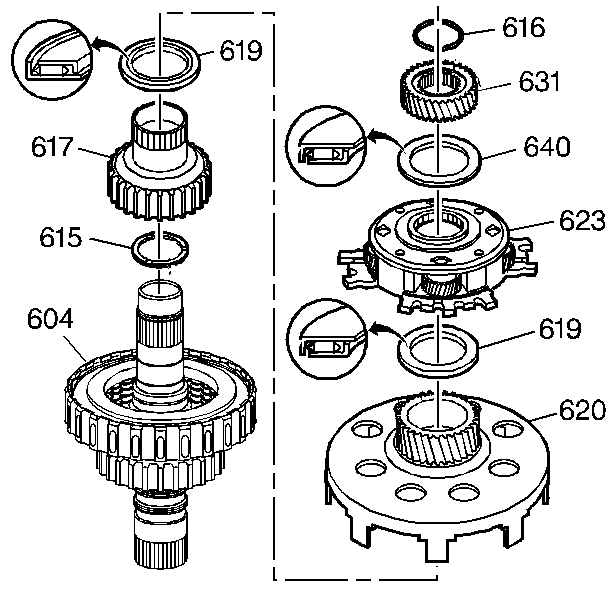 619
617
615
604
616
631
640
623
619
620