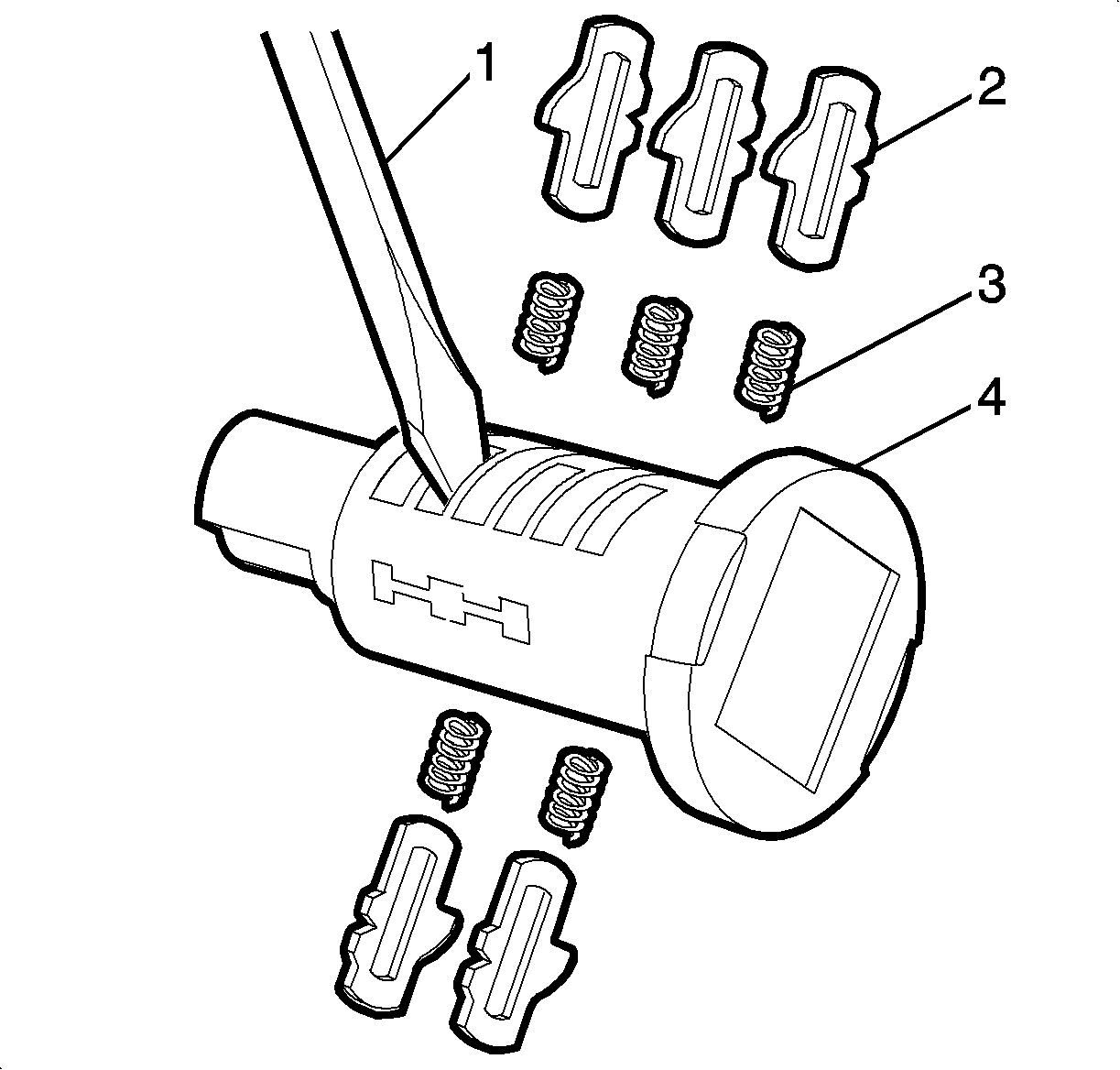 1
2
3
4