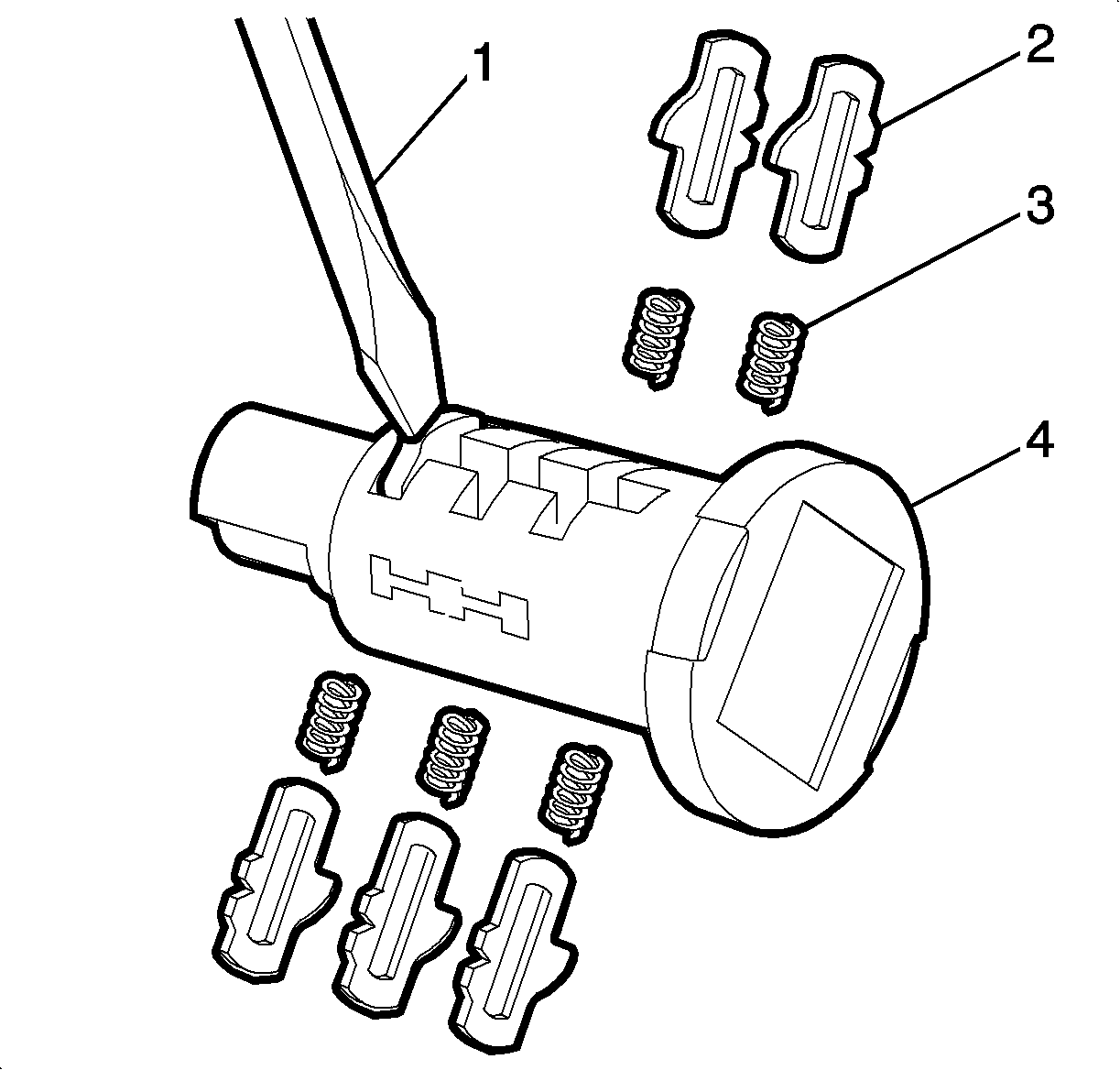 1
2
3
4