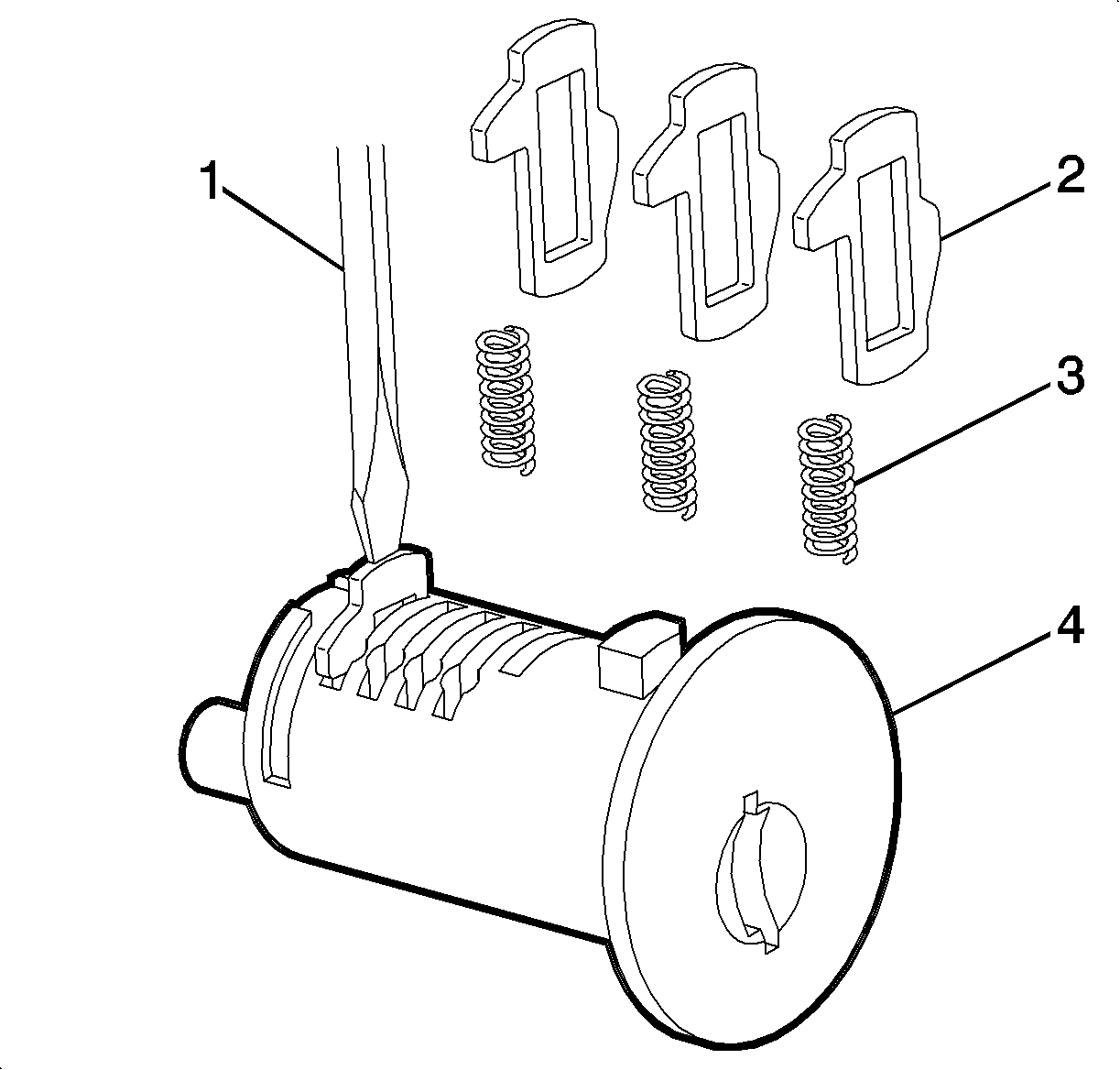 1
2
3
4