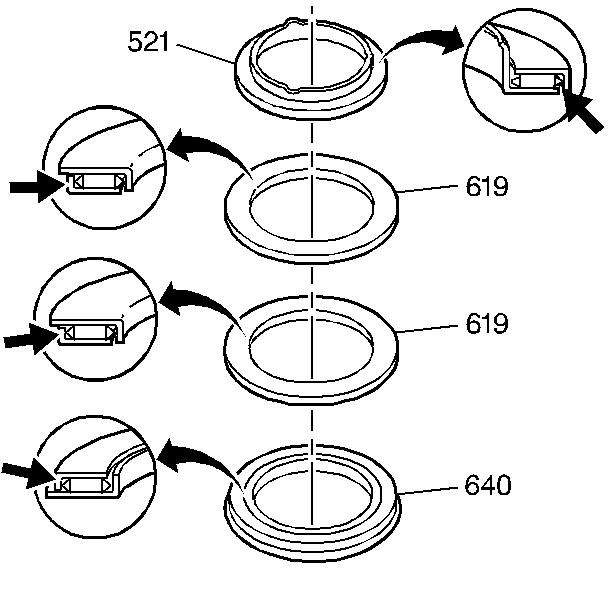 521

619

619

640