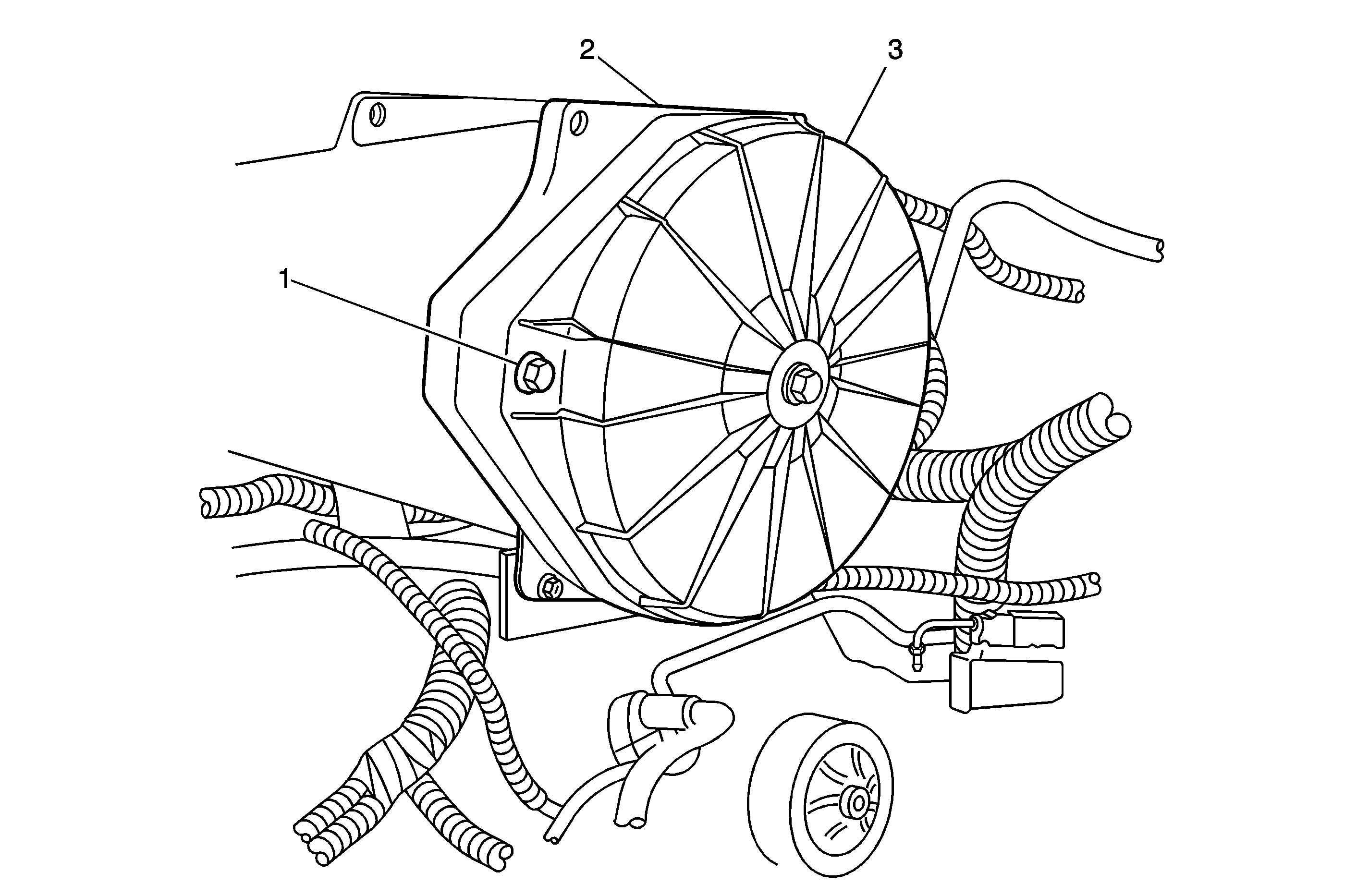 2
3
1