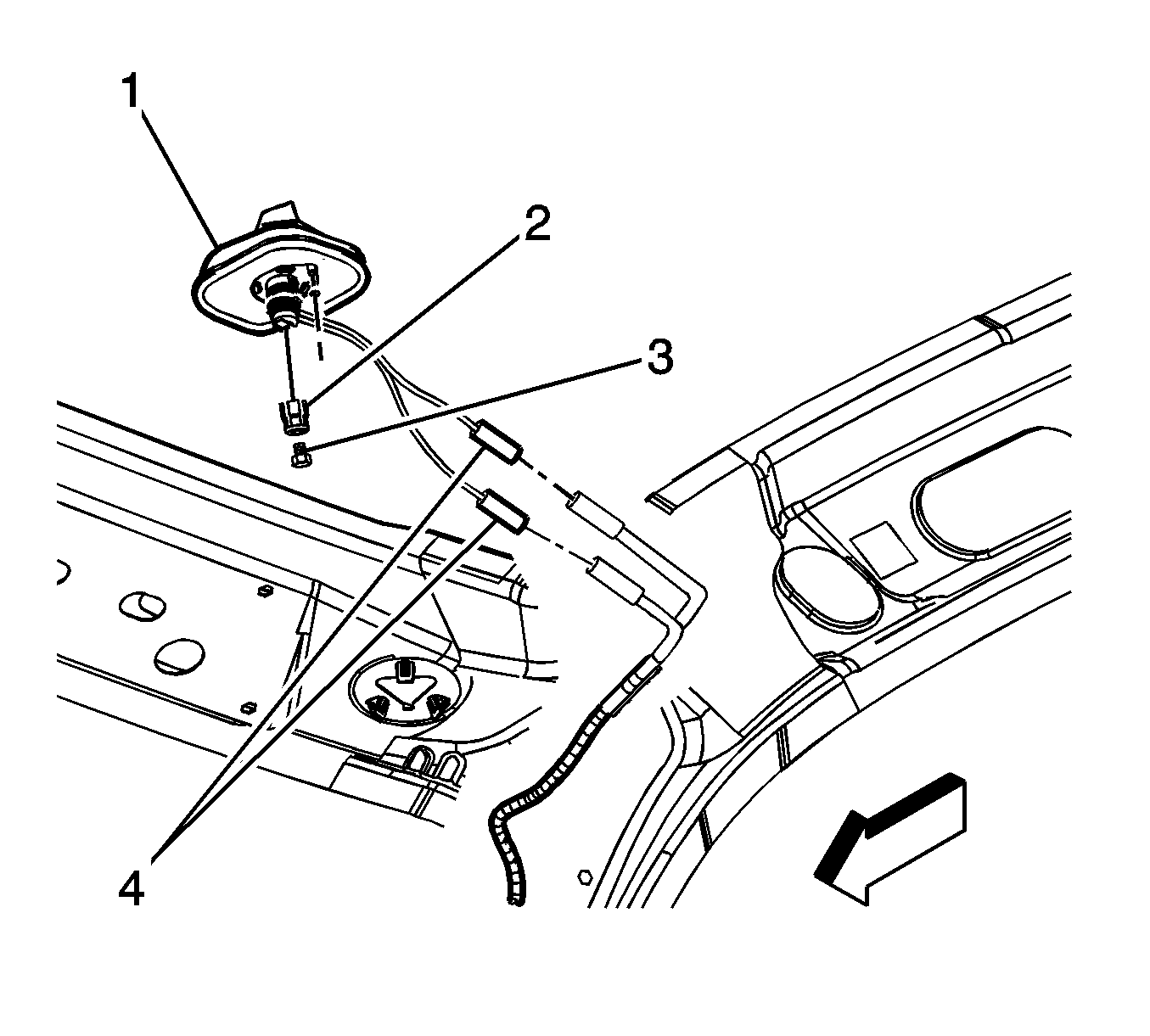 1
2
3
4