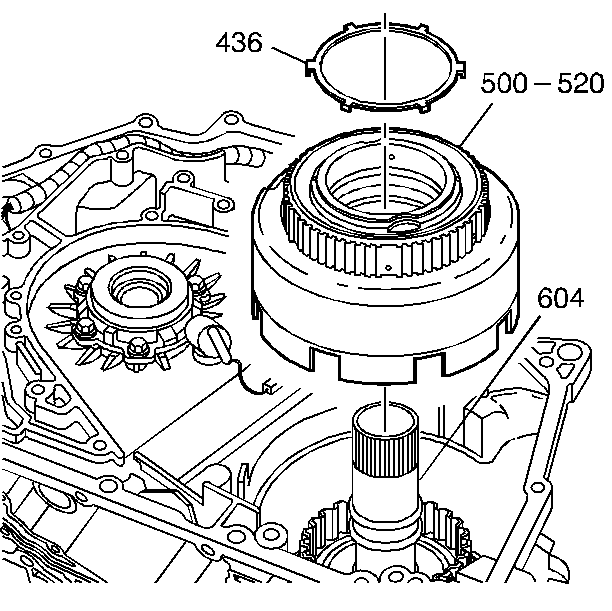 436

500 – 520

604