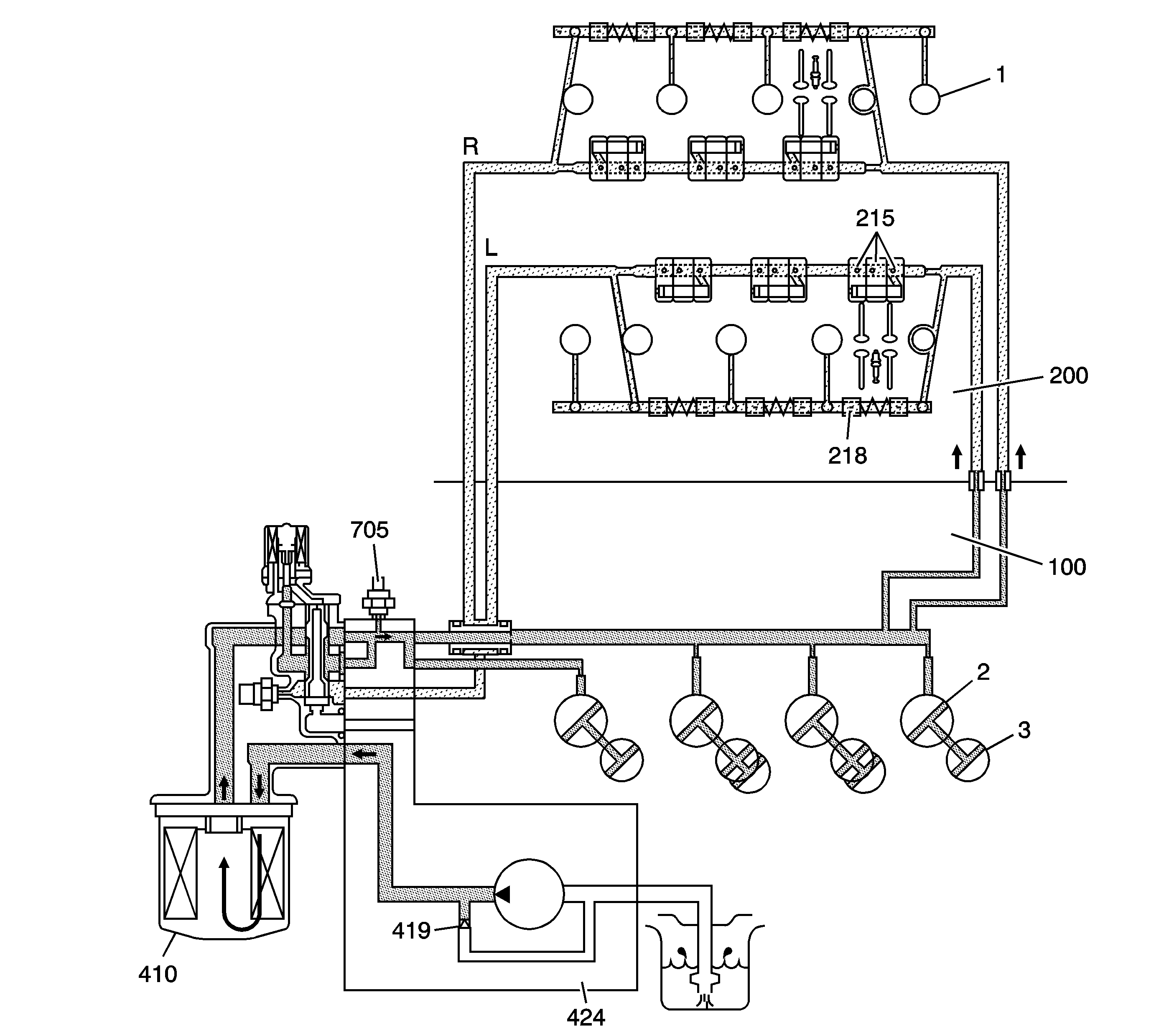 1
R
215
L
200
218
705
100
2
3
419
410
424