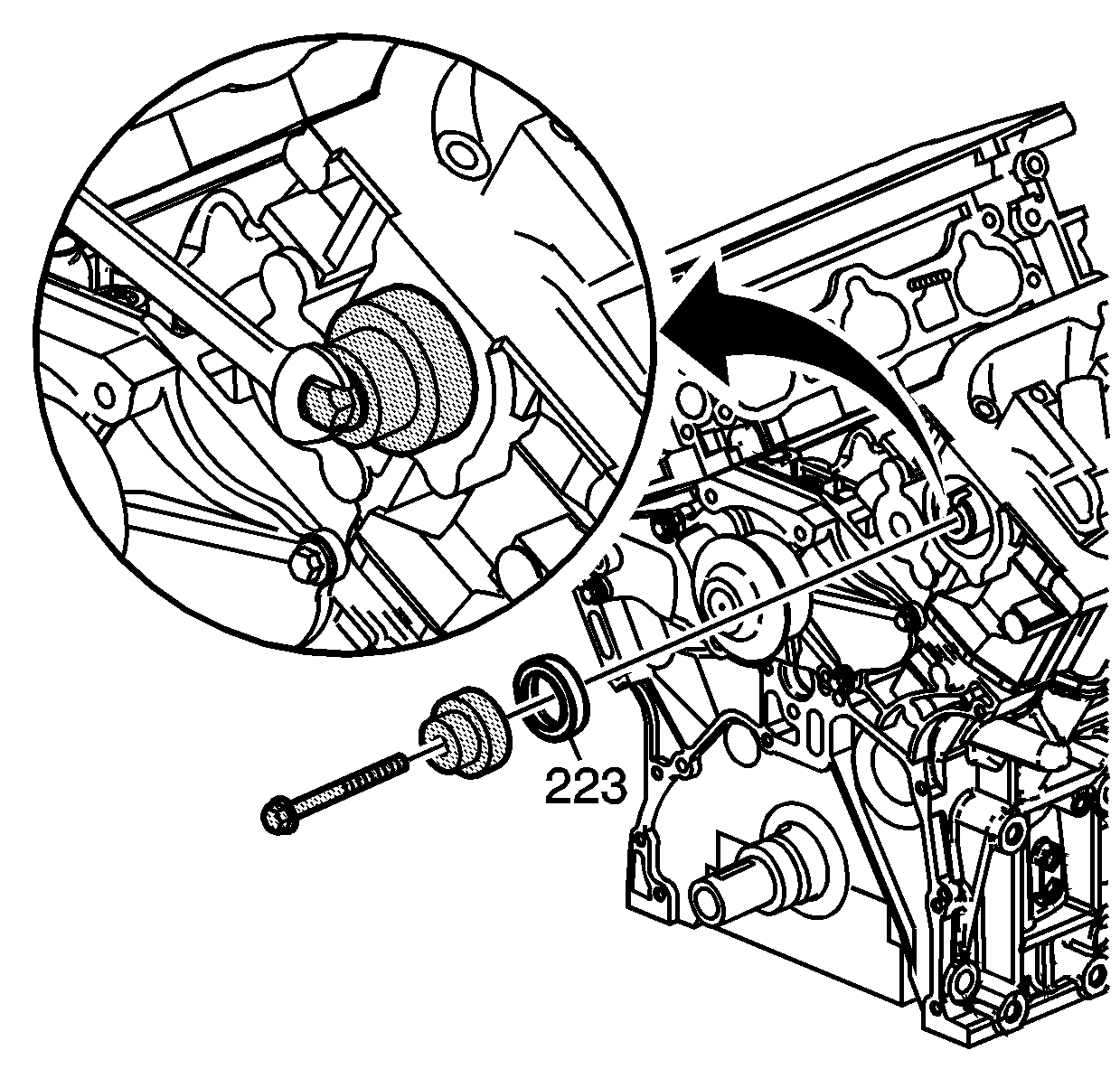 223