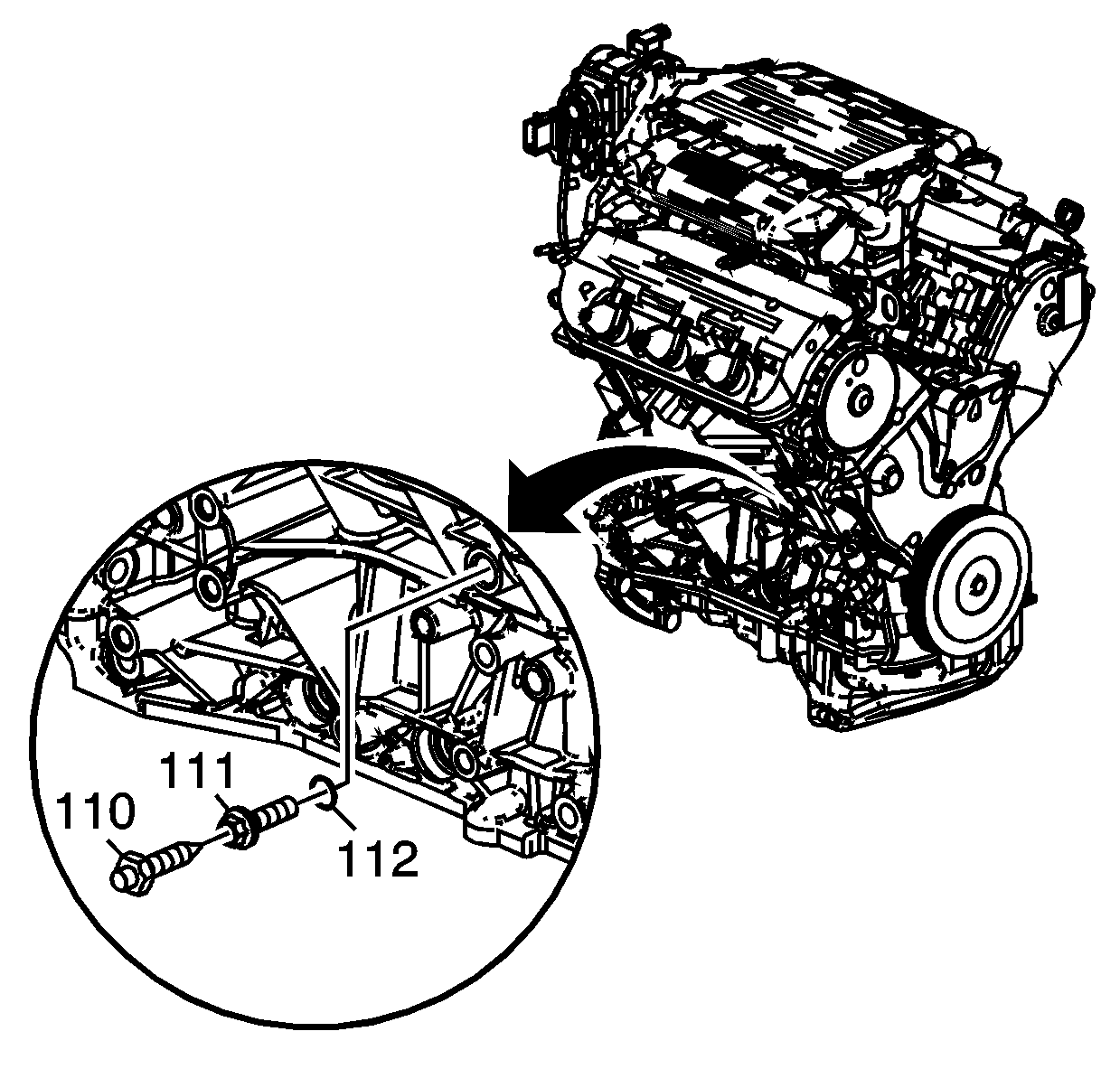 111
110
112