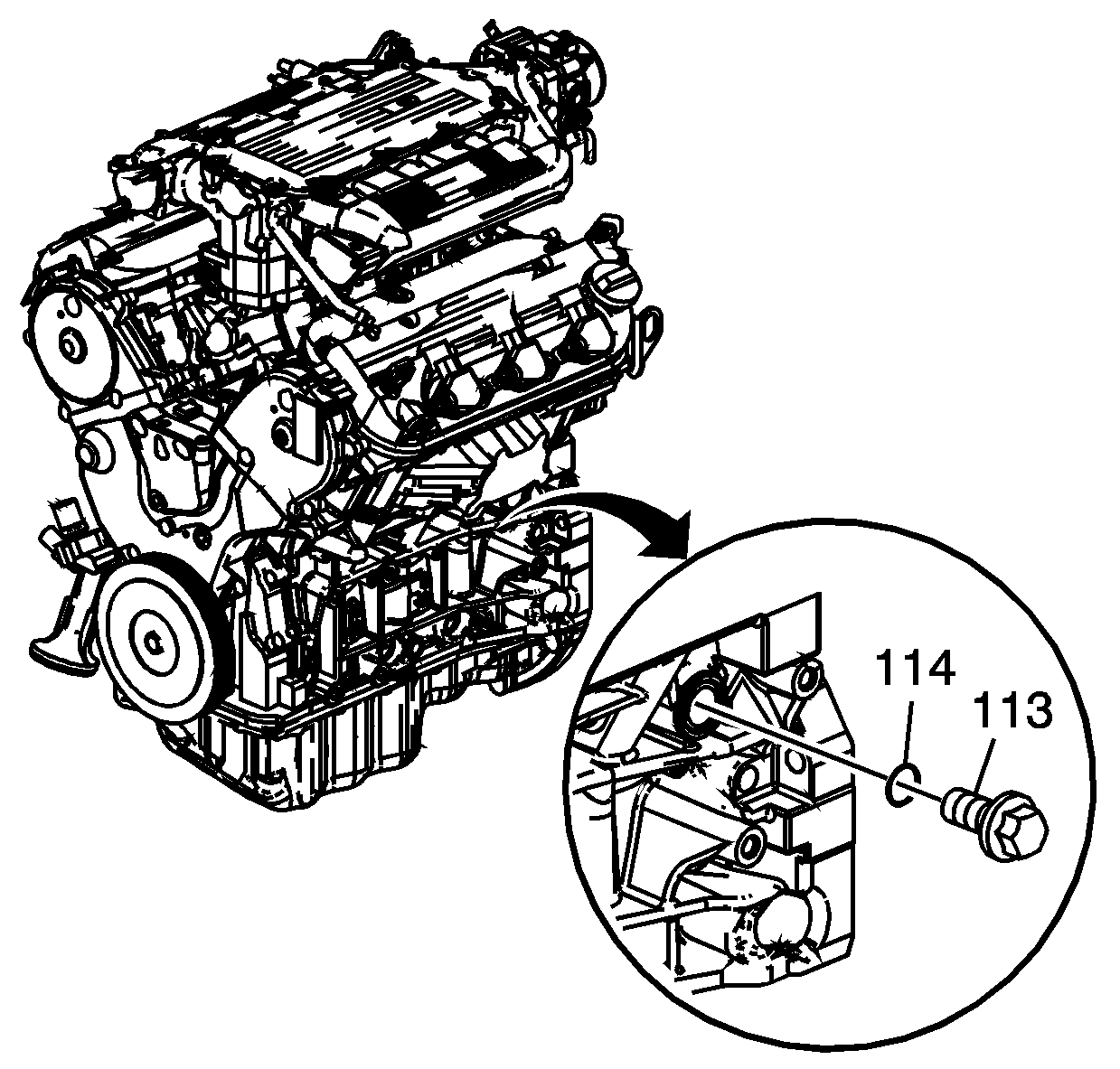 114
113