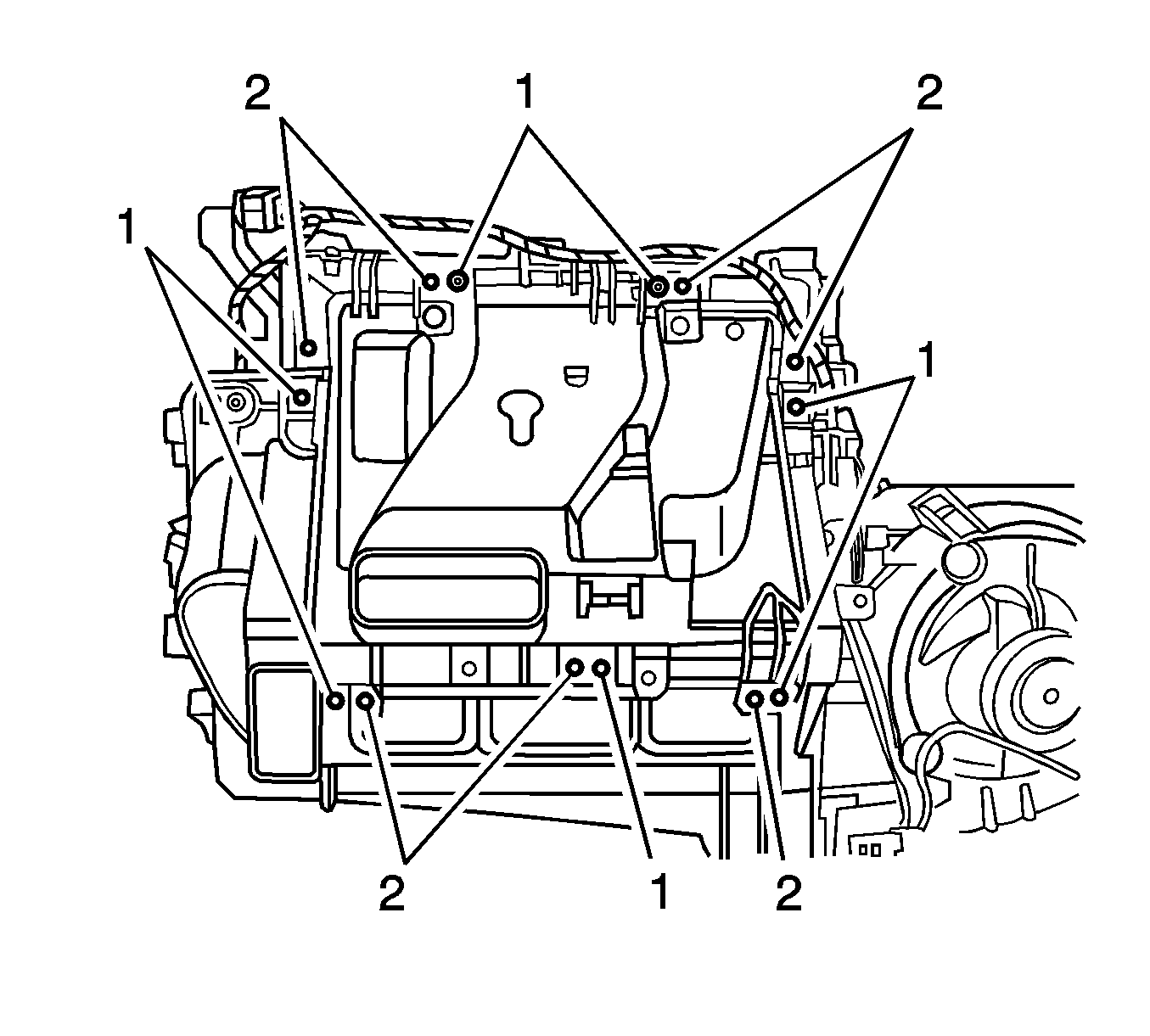 2
1
2
1
1
2
1
2