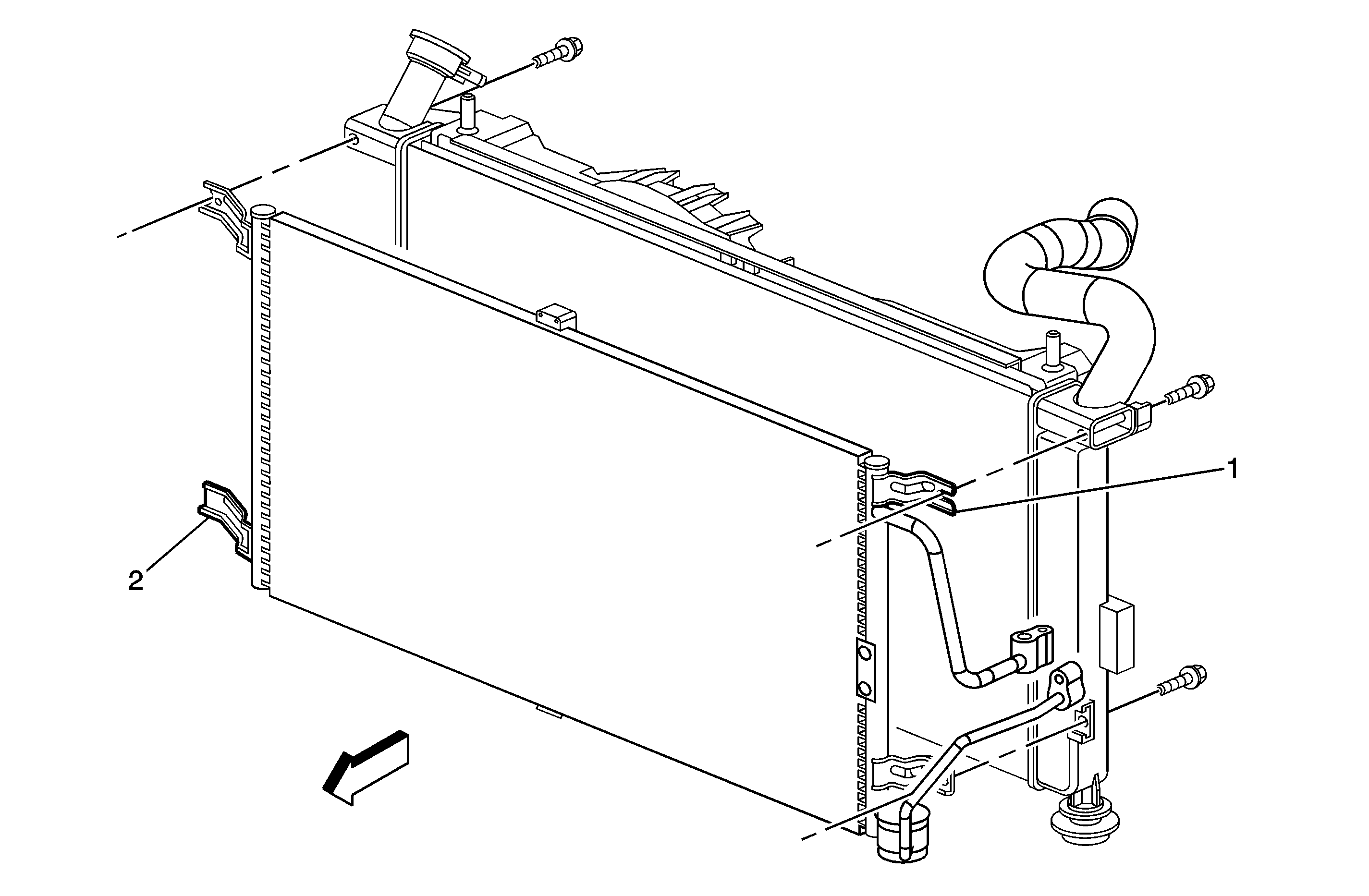 1

2