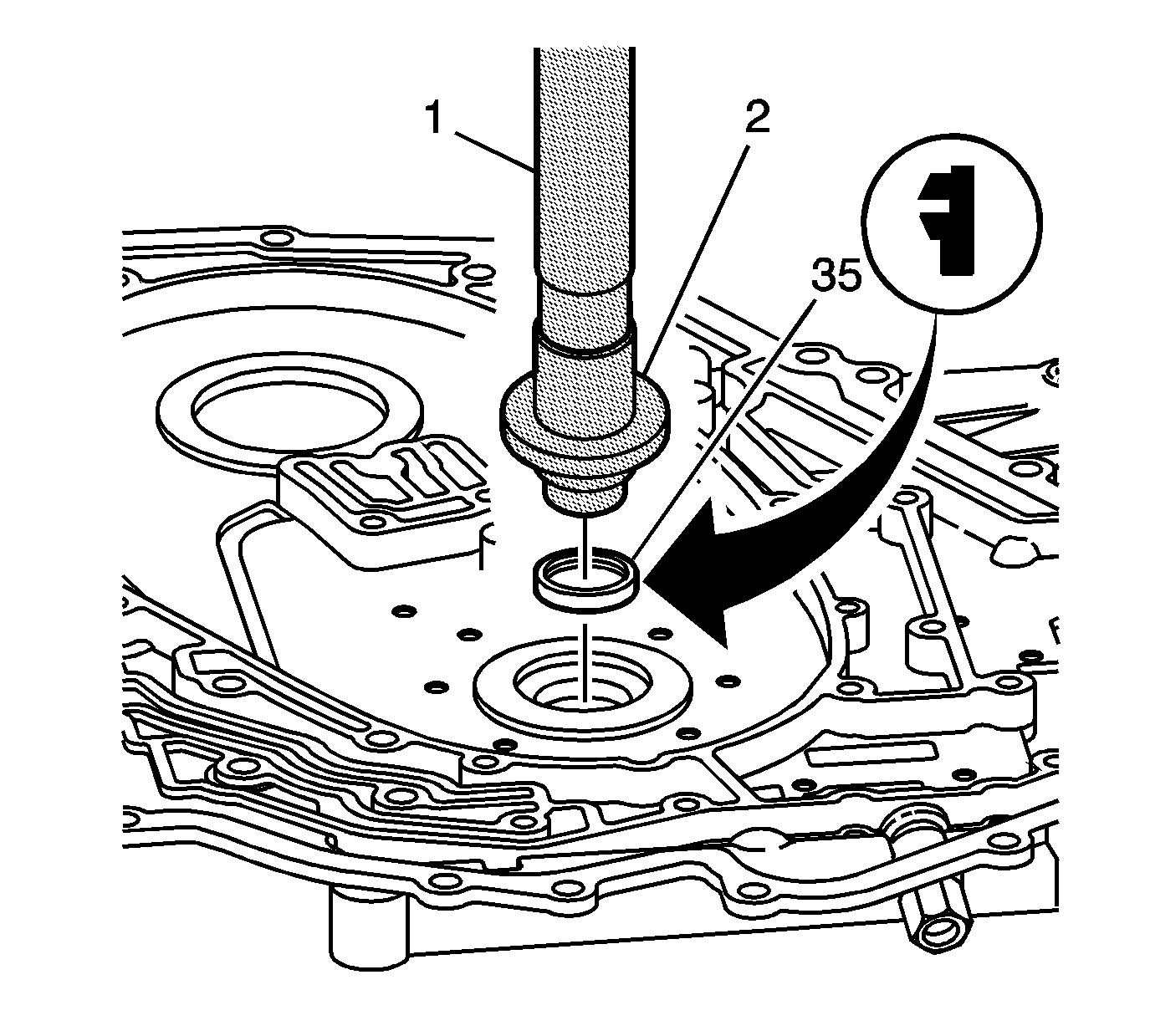 1
2
35