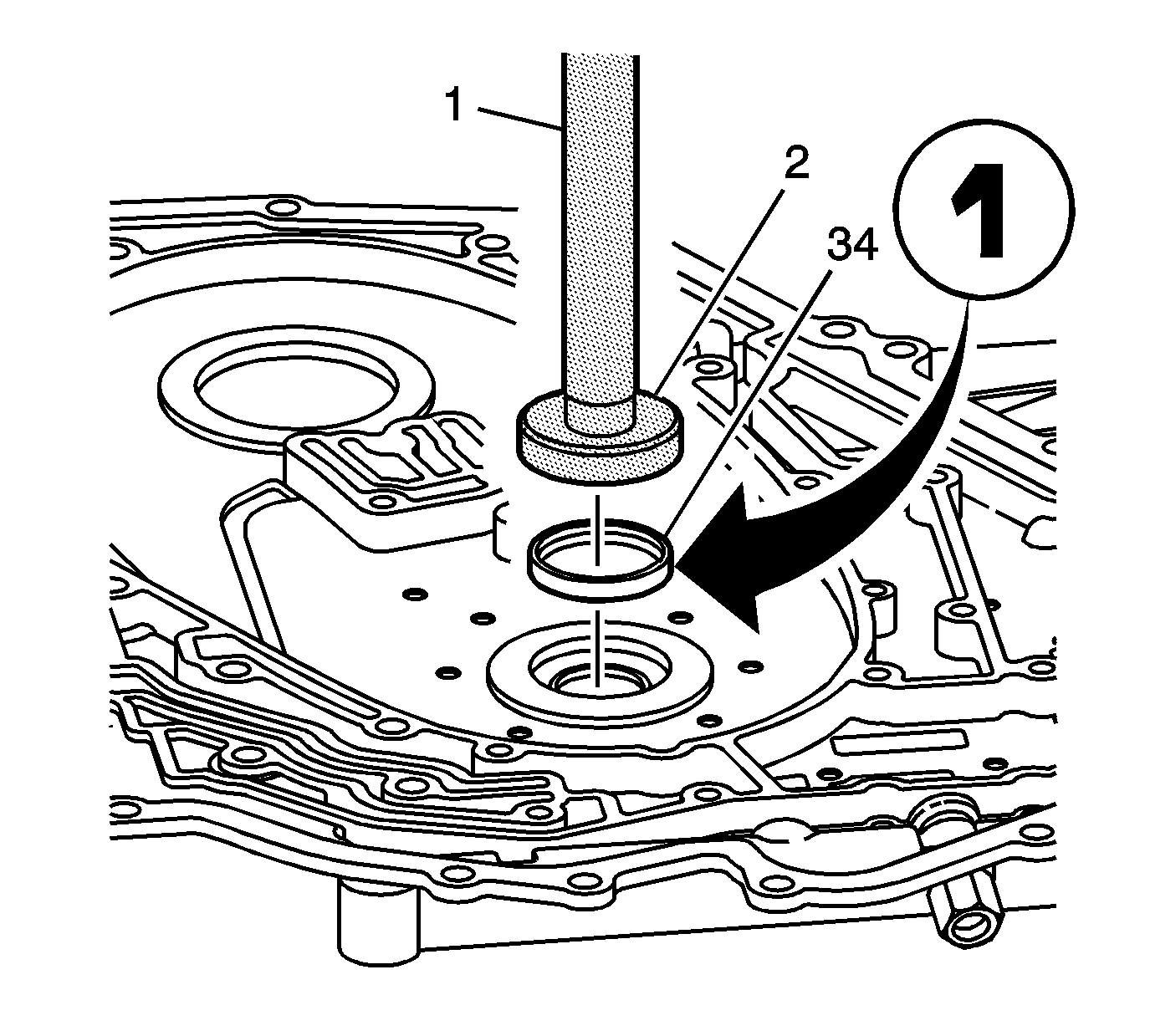 1
2
34
1