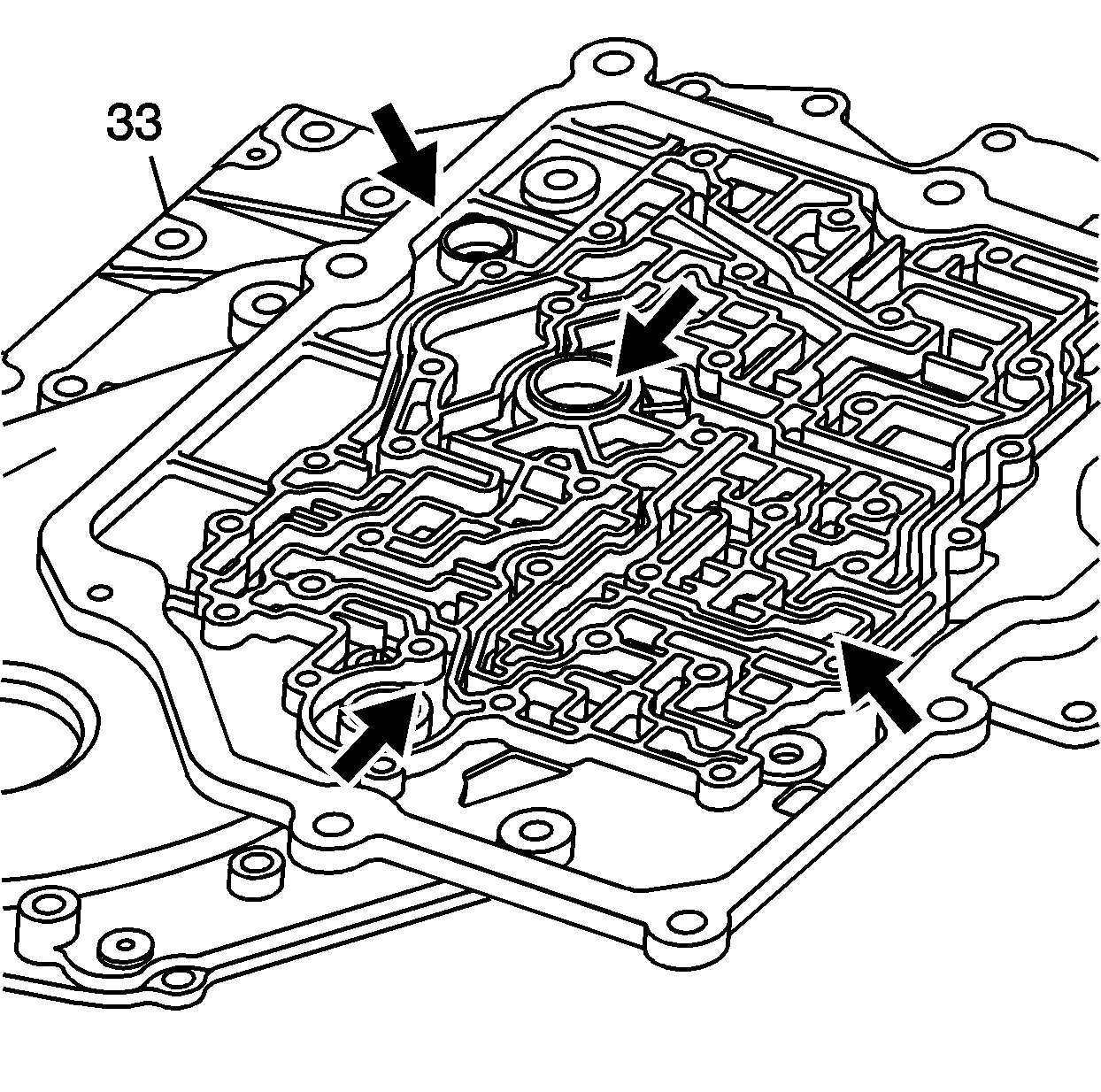 33