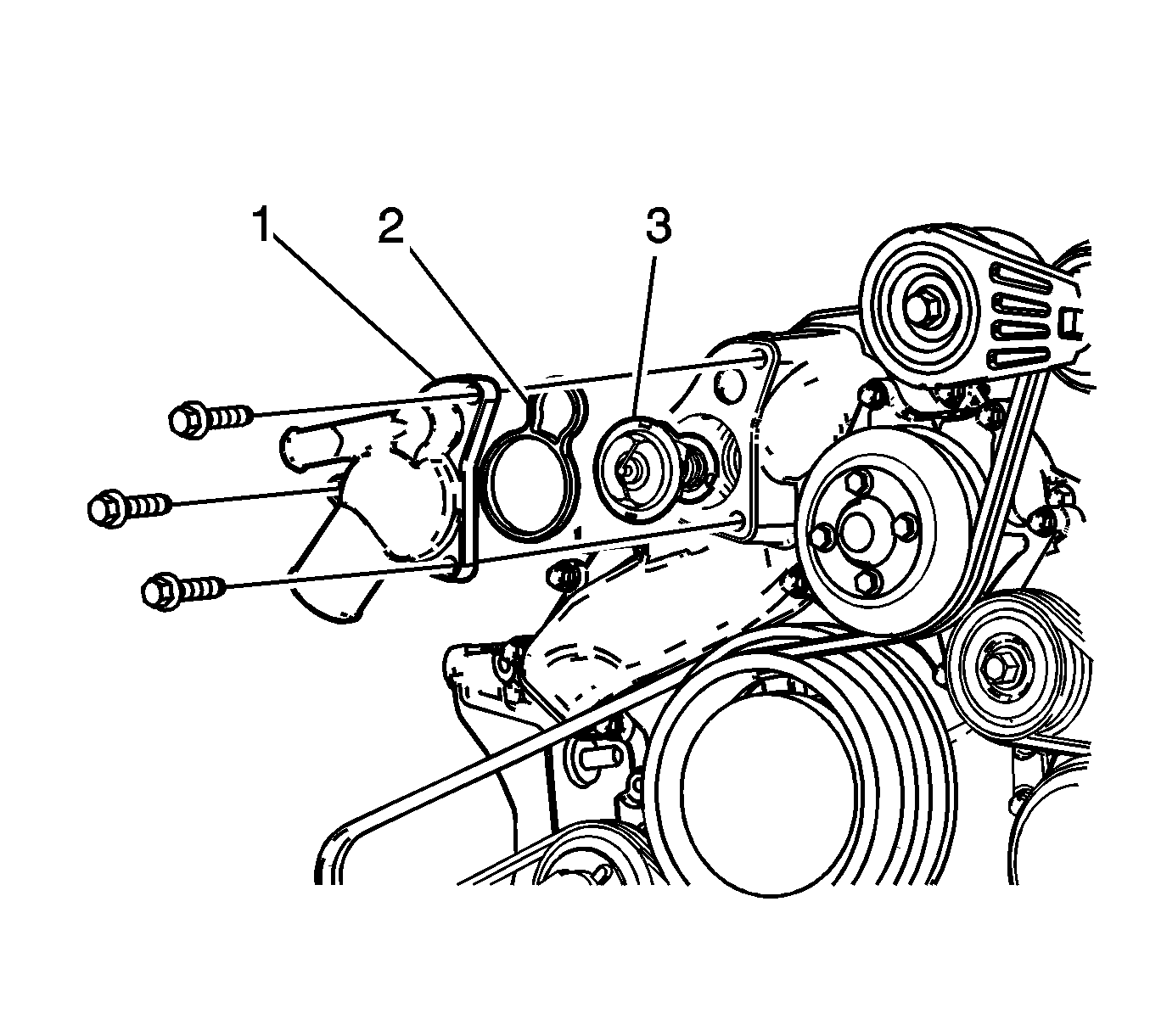 1
2
3