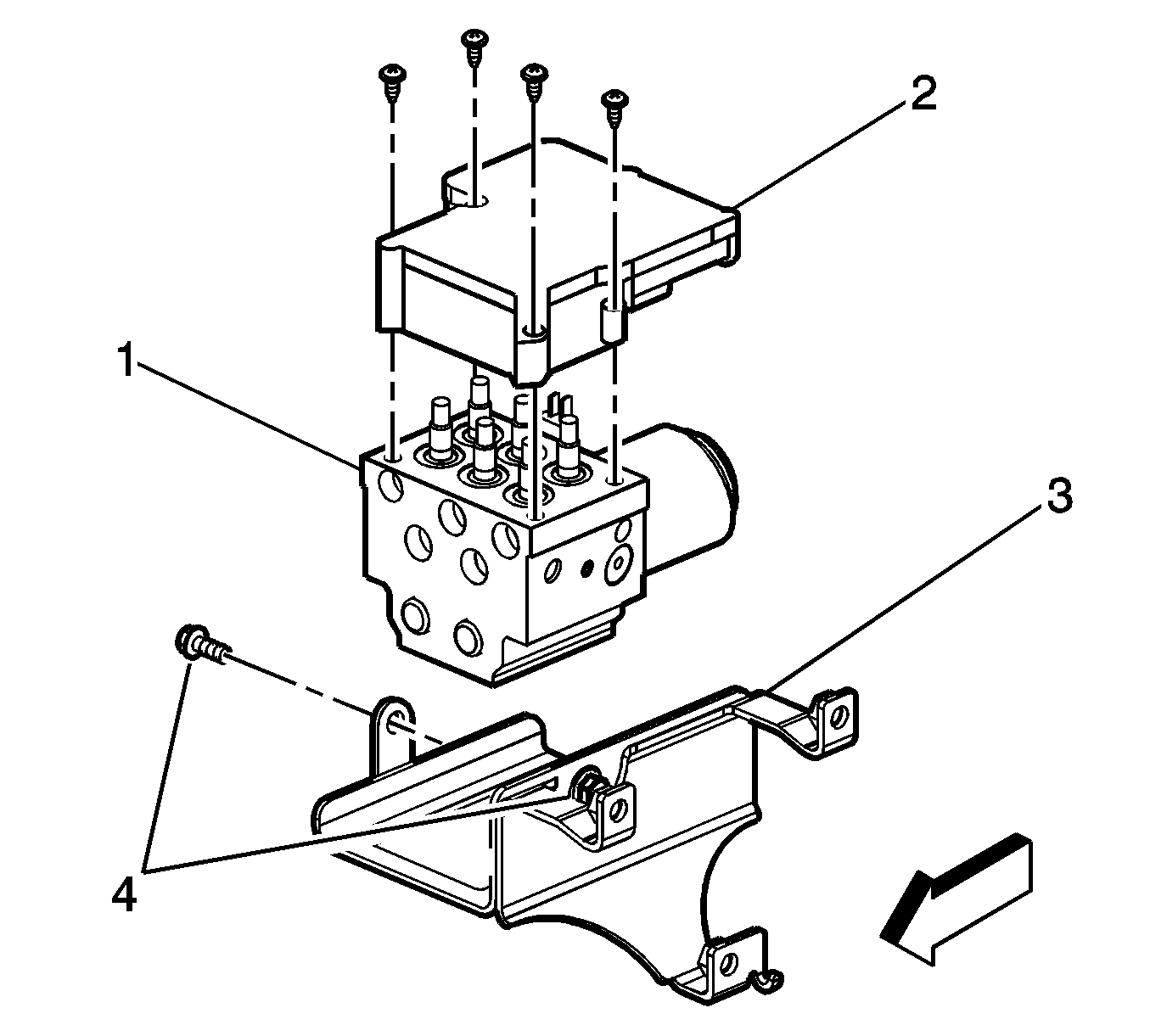 2
1
3
4