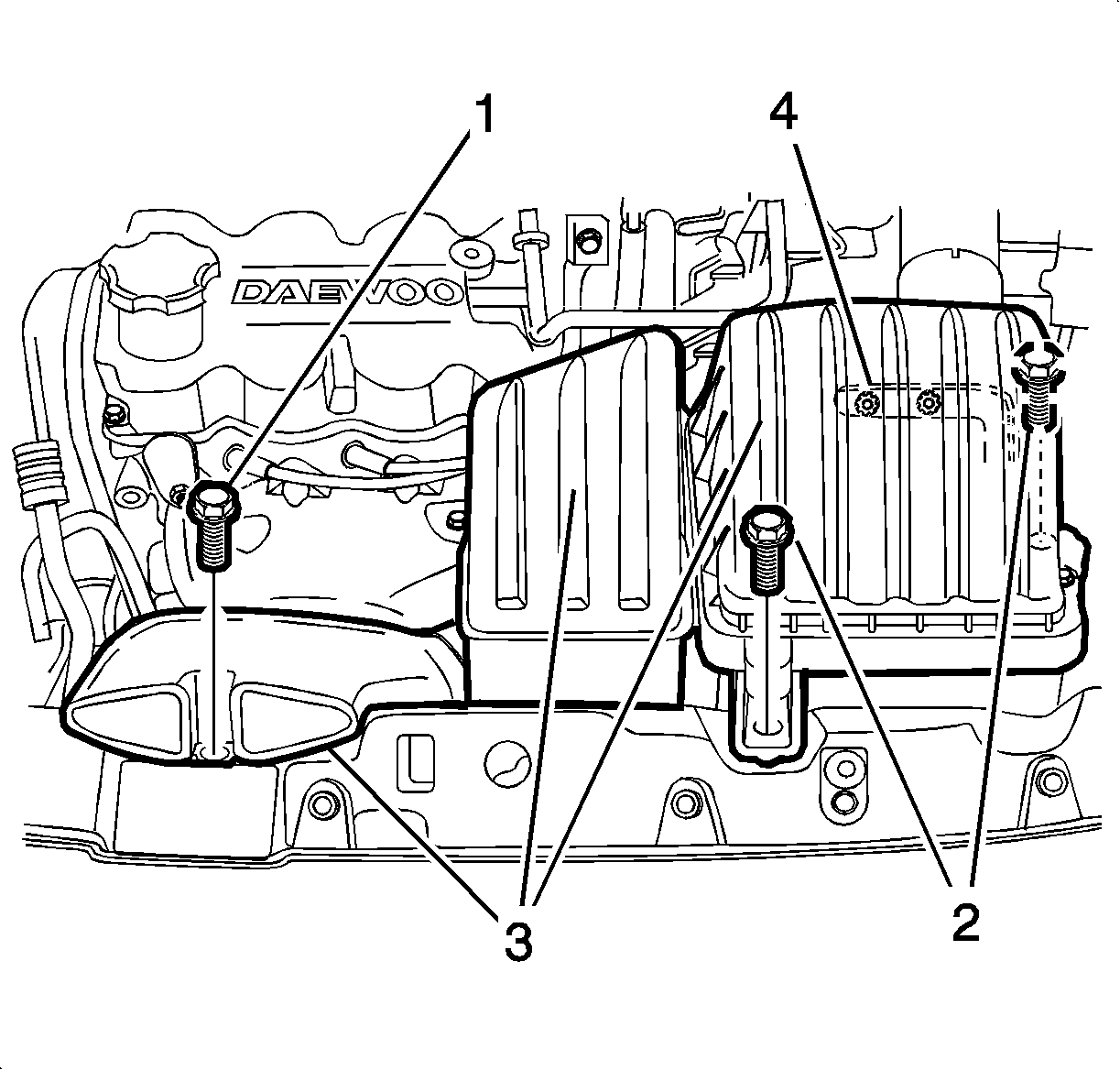 1
4
DAEWOO
3
2