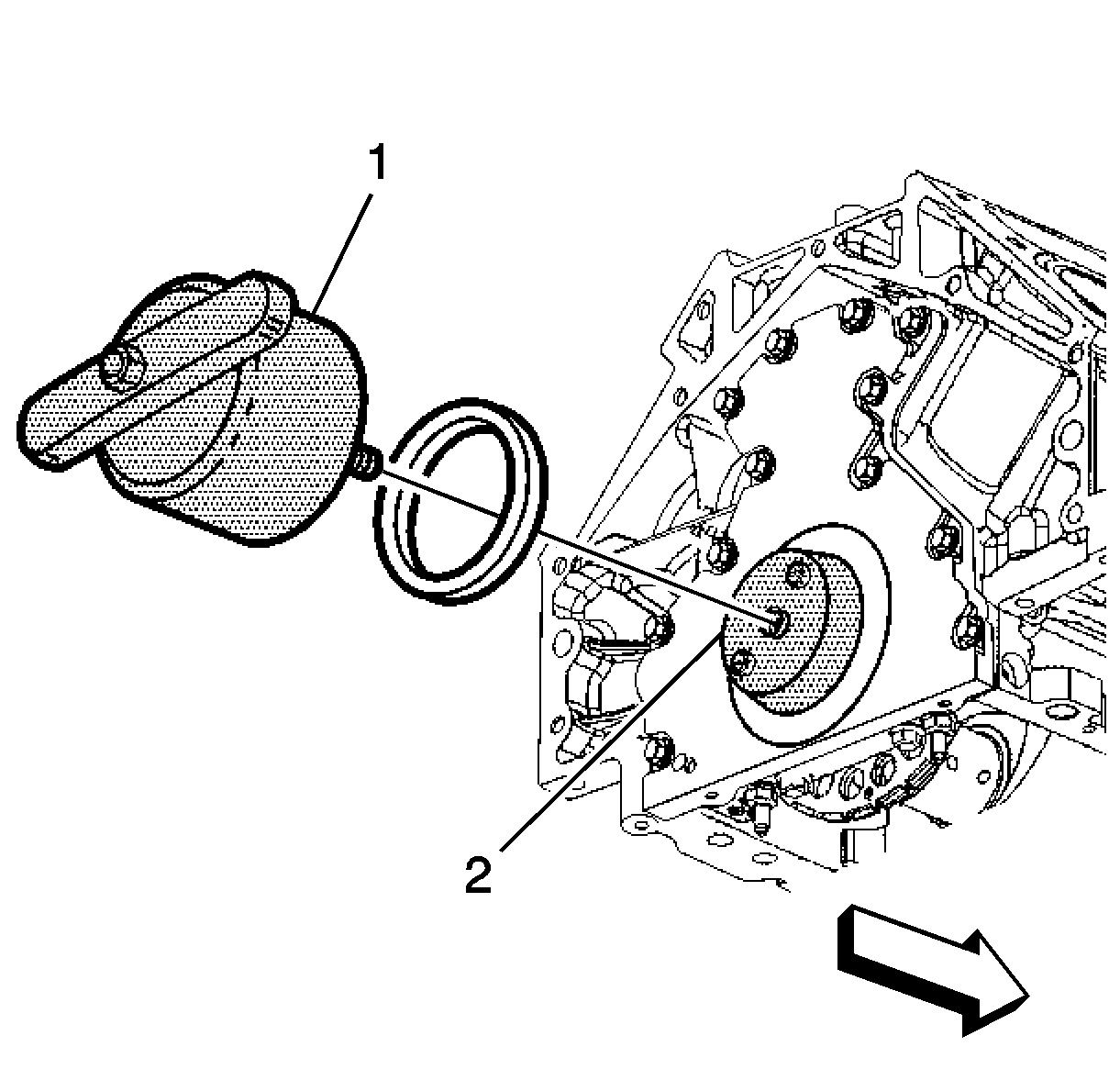 1

2