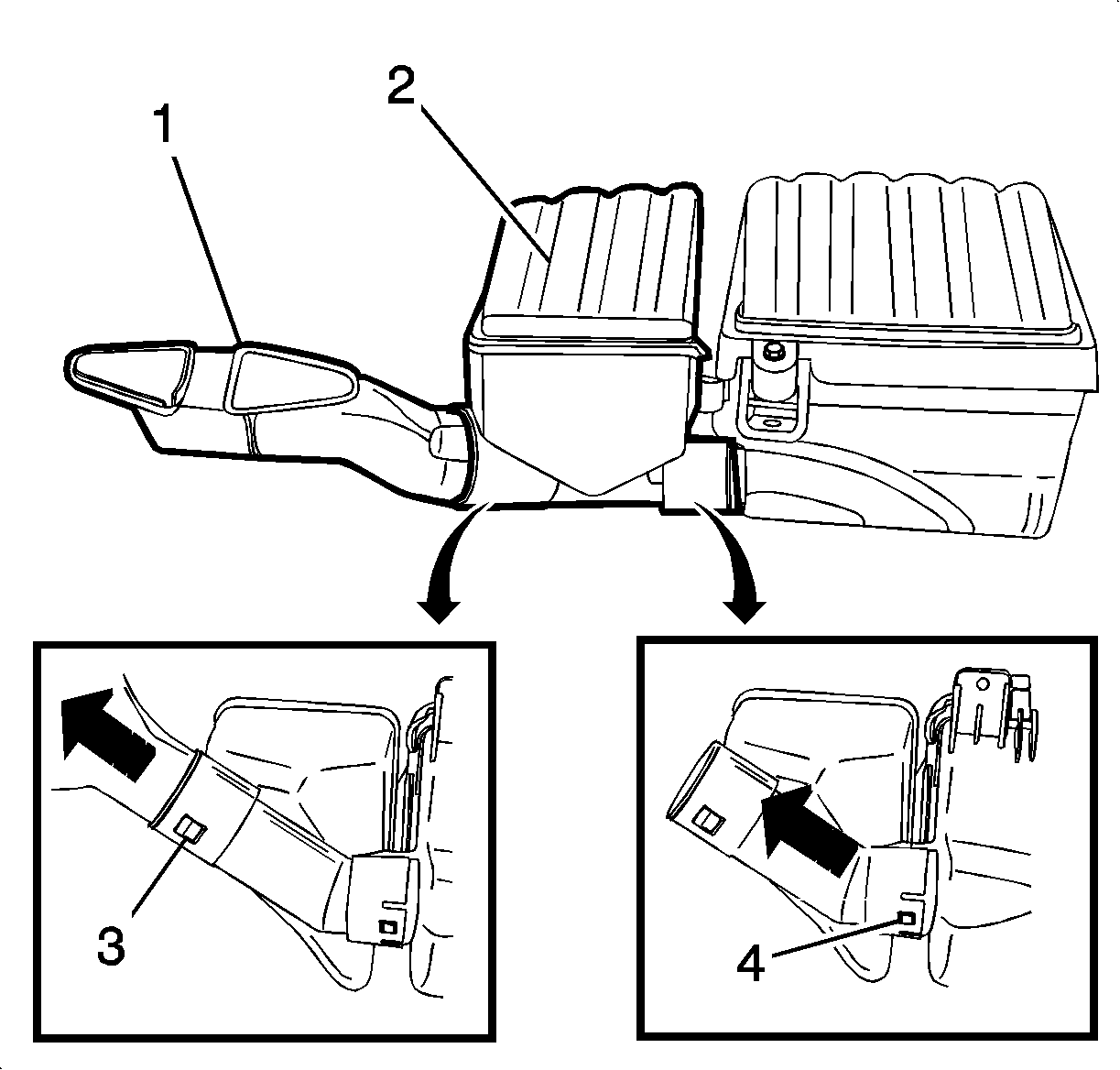 1
2
3
4