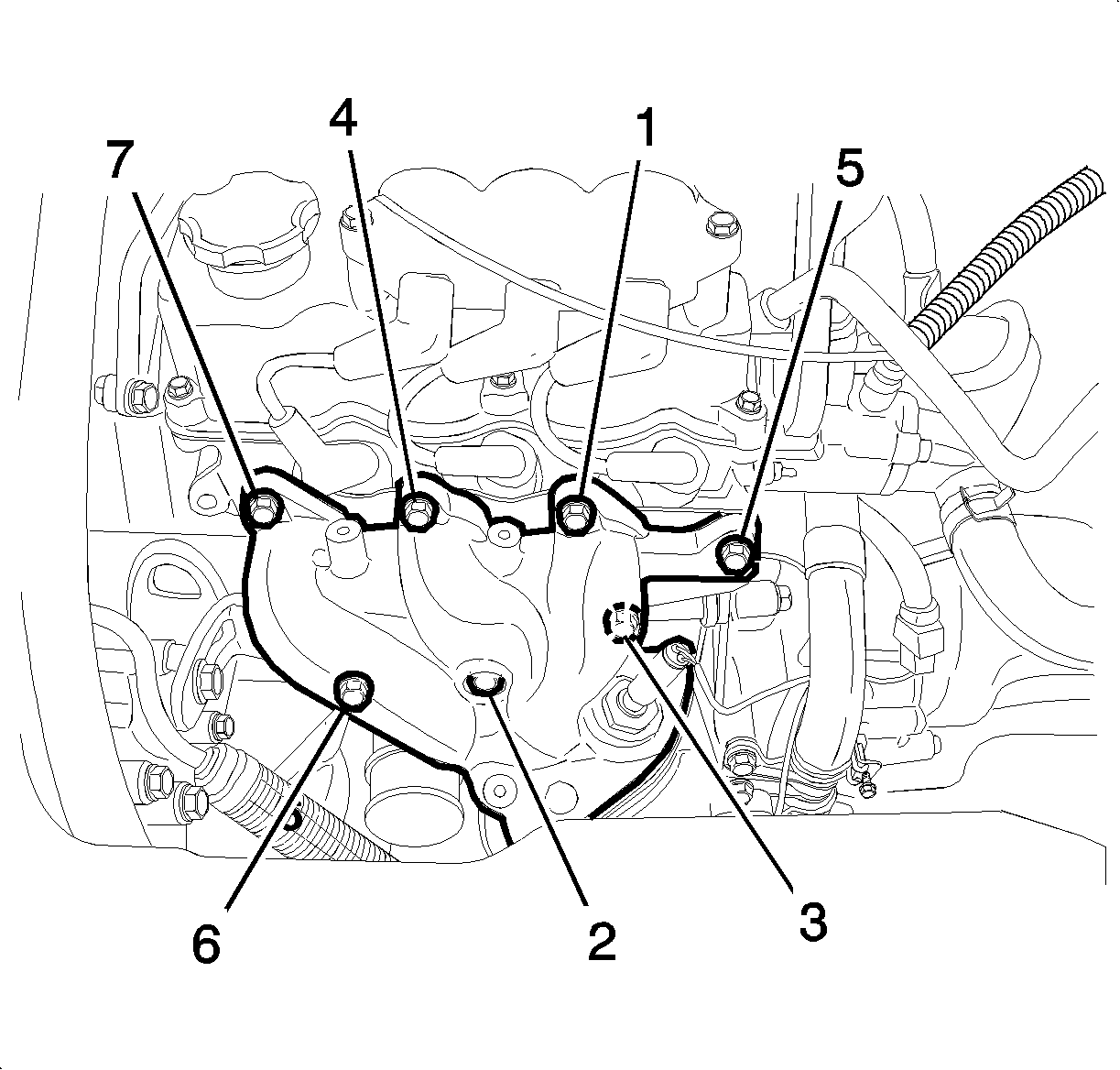 7
4
1
5
6
2
3