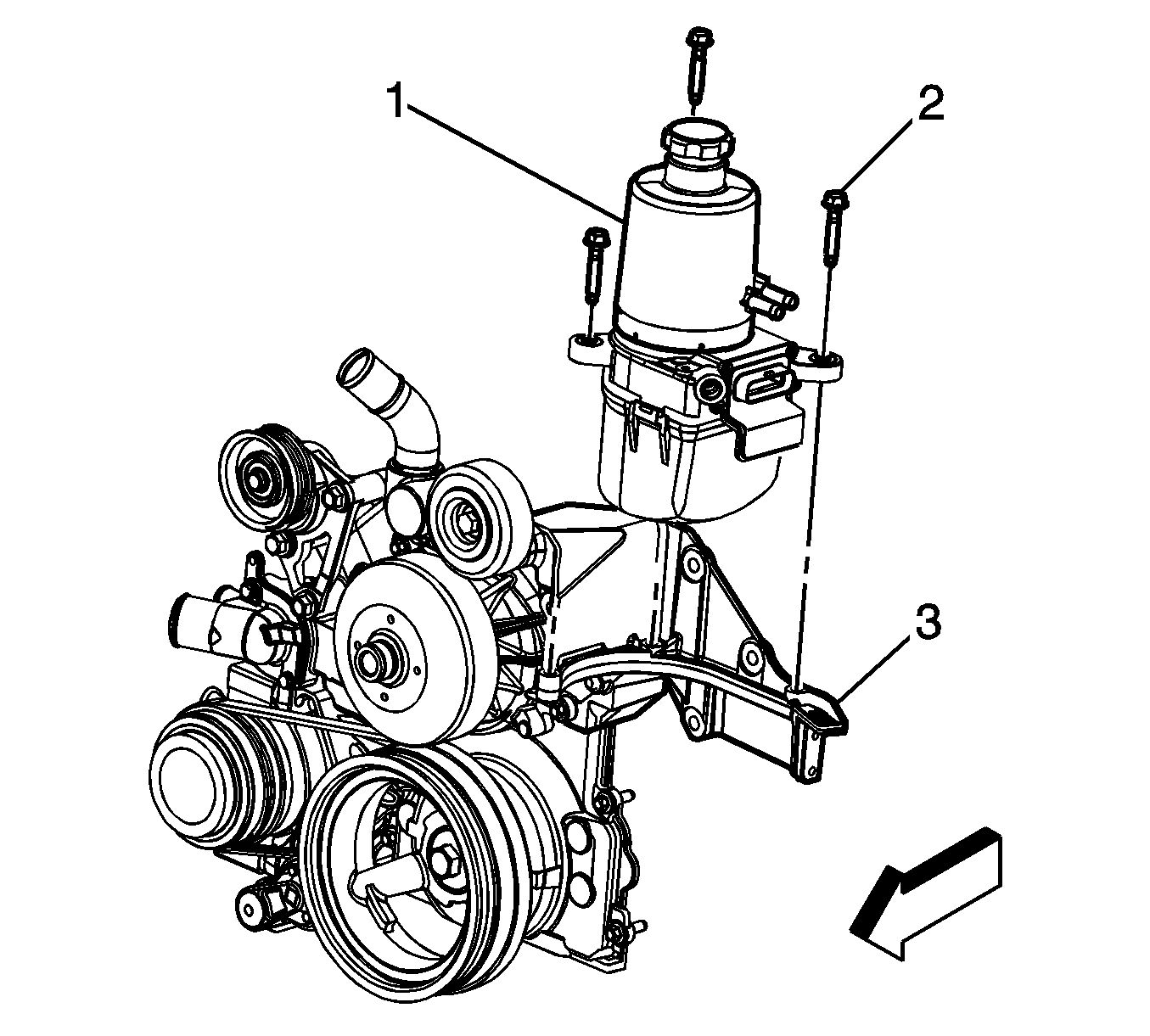 1
2
3