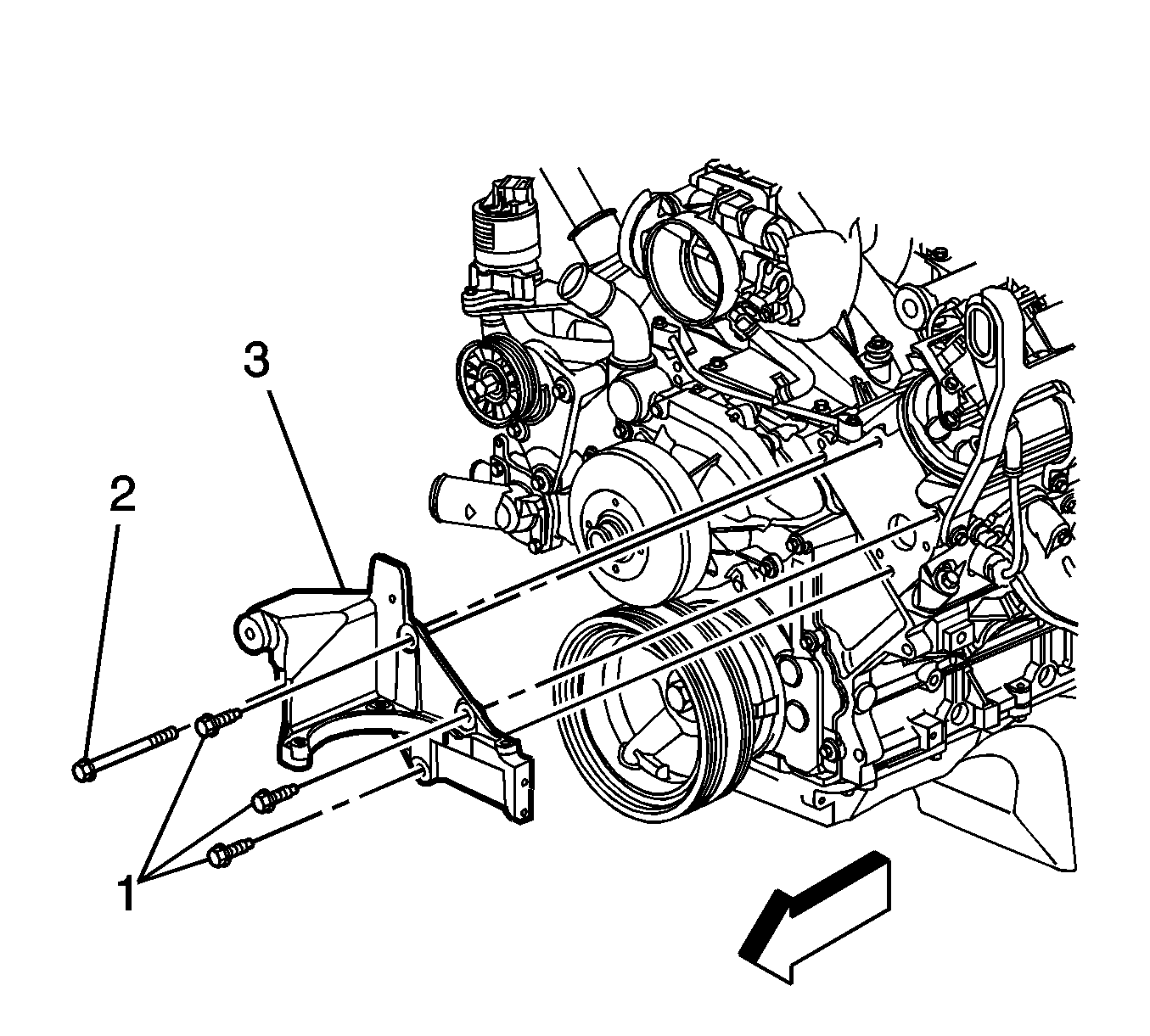 3
2
1