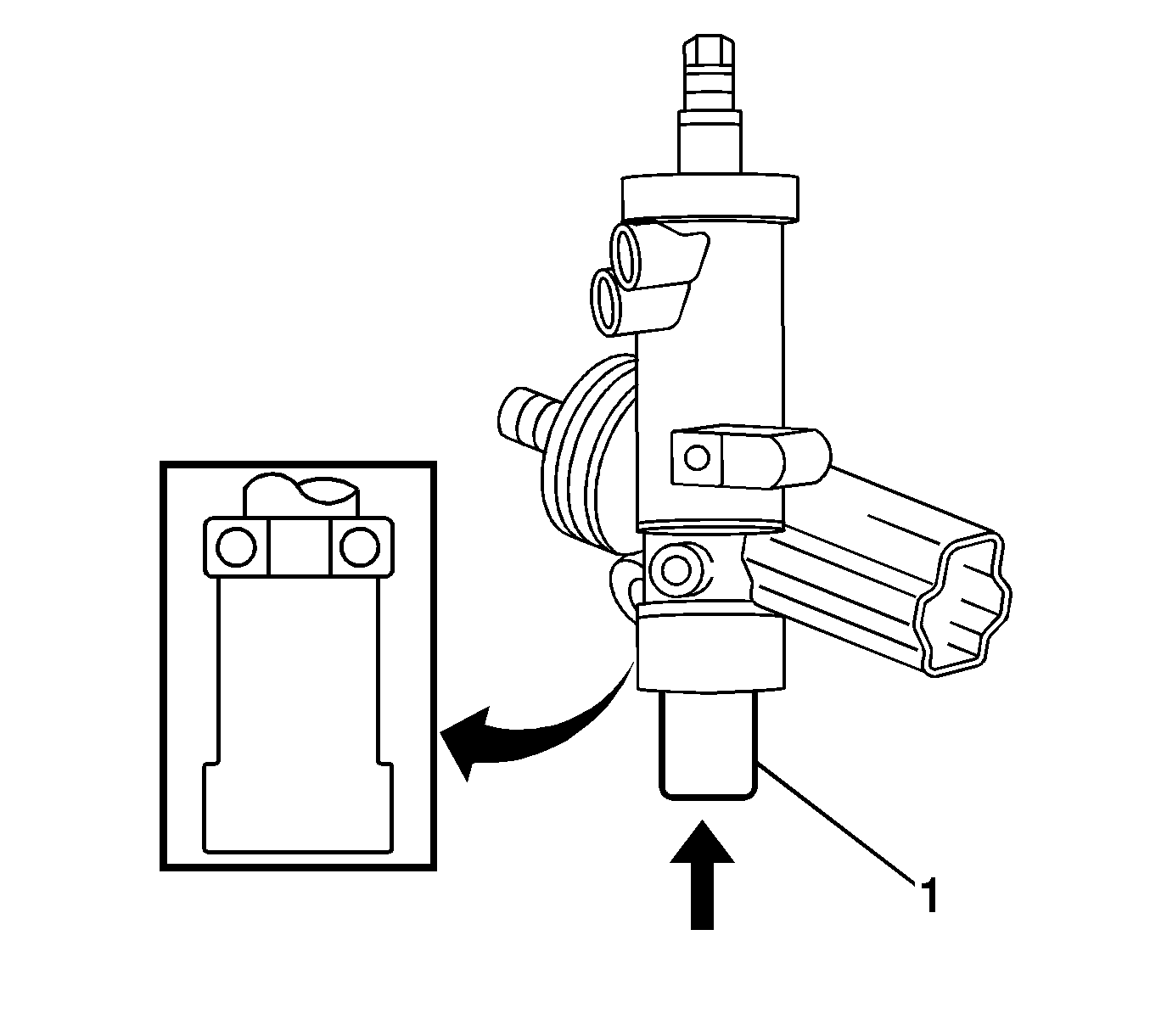 1