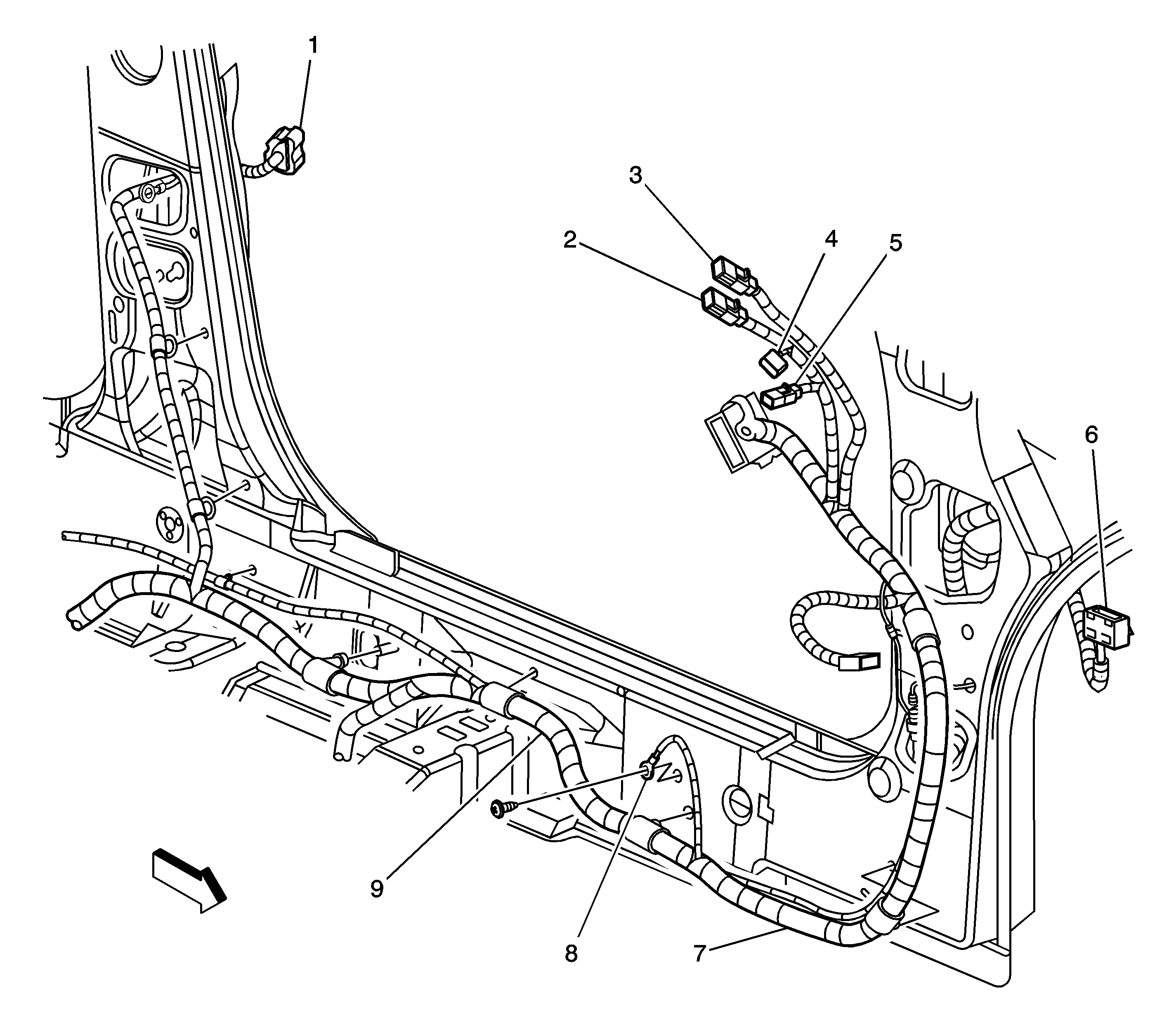 1
3
2
4
5
6
9
8
7