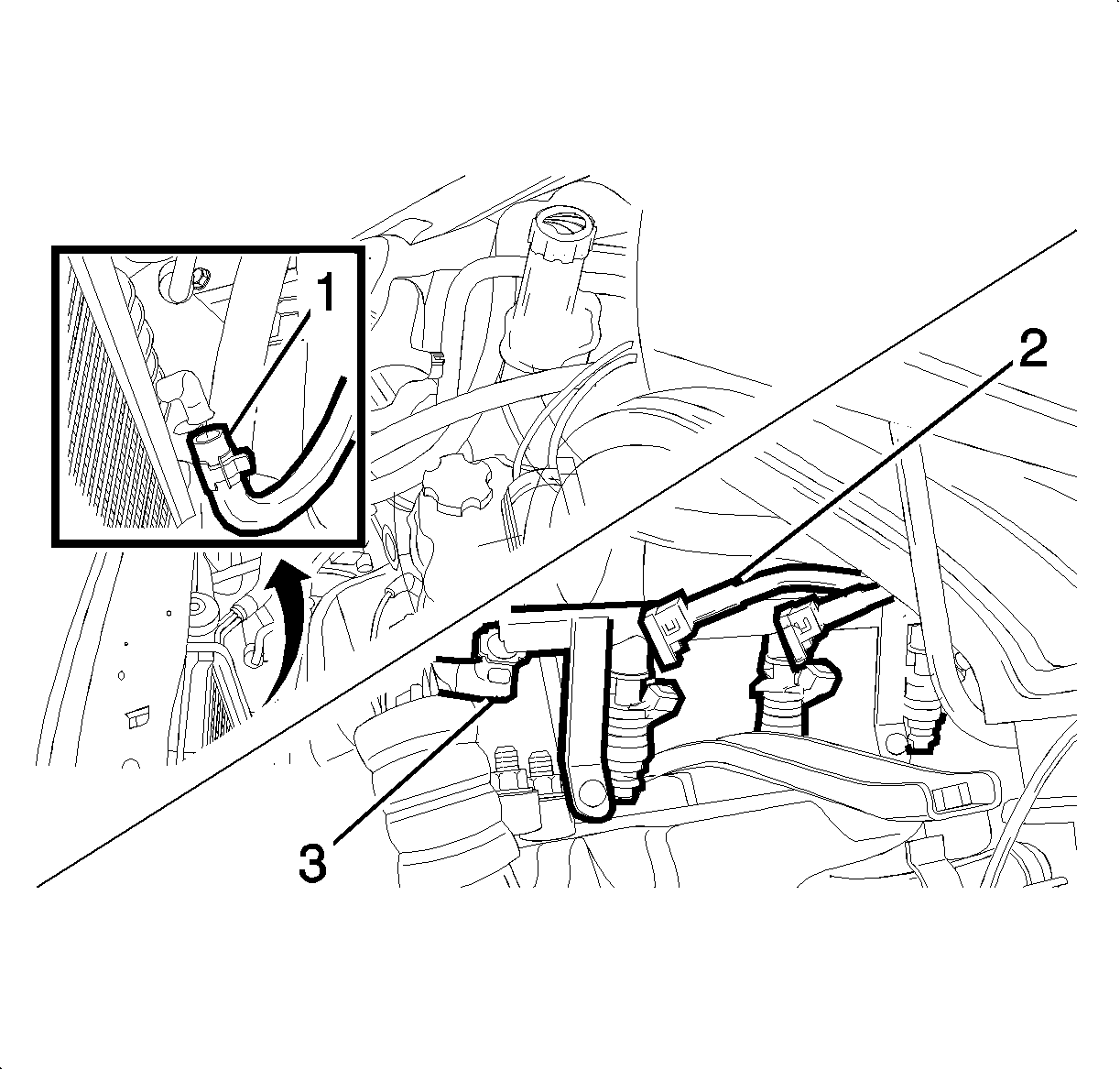 1
2
3