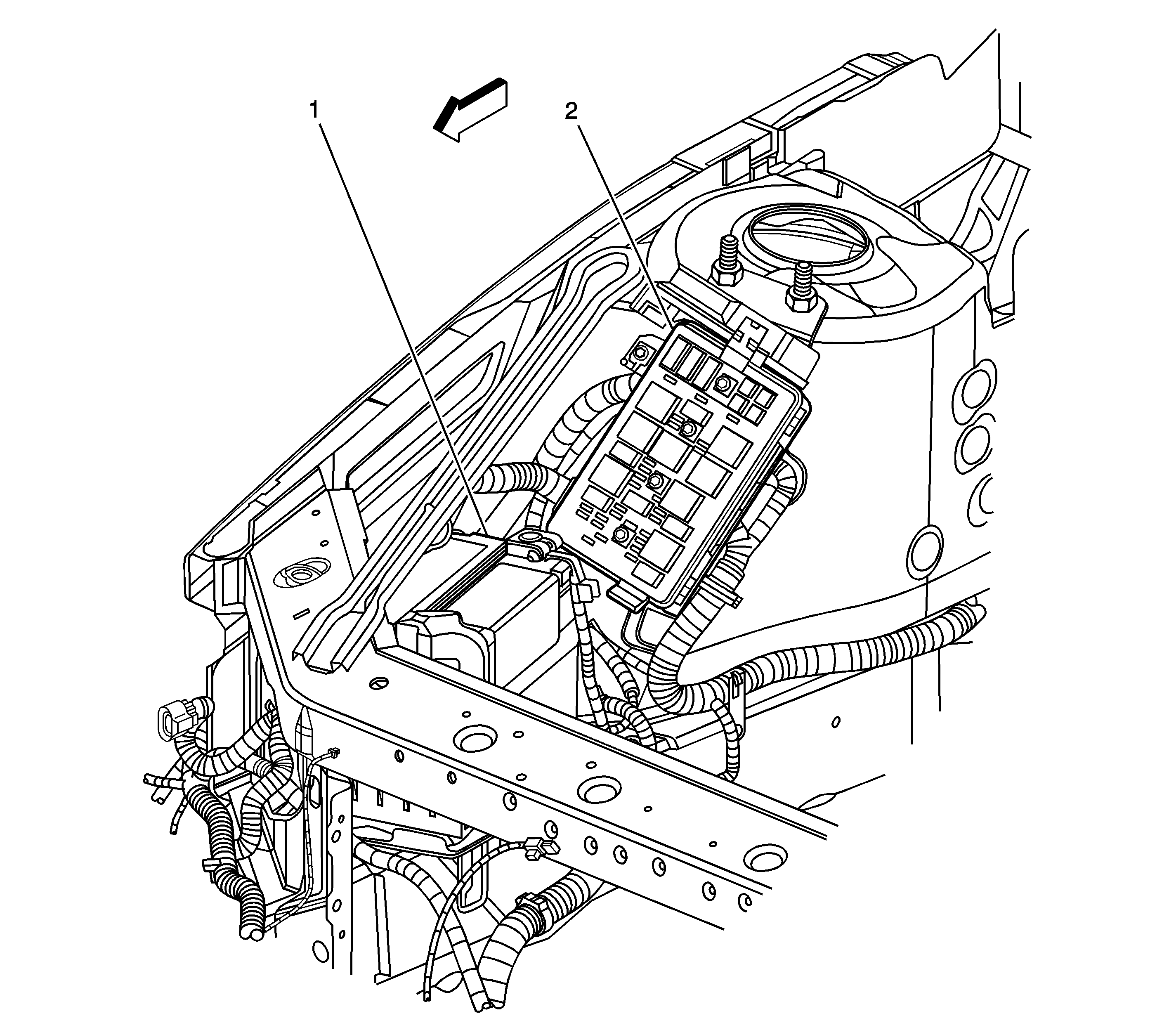 1

2