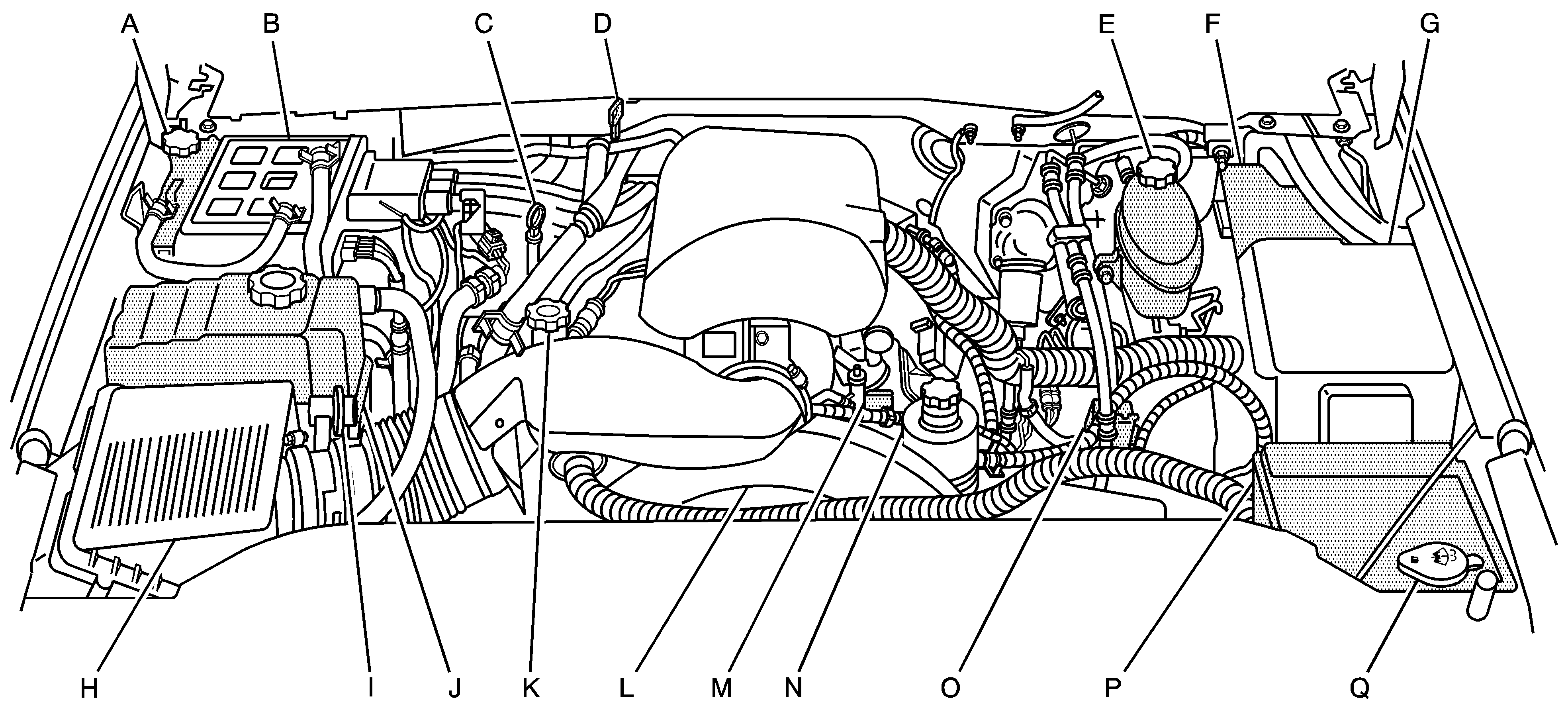 A B C D E F G

H I J K L M N O P Q