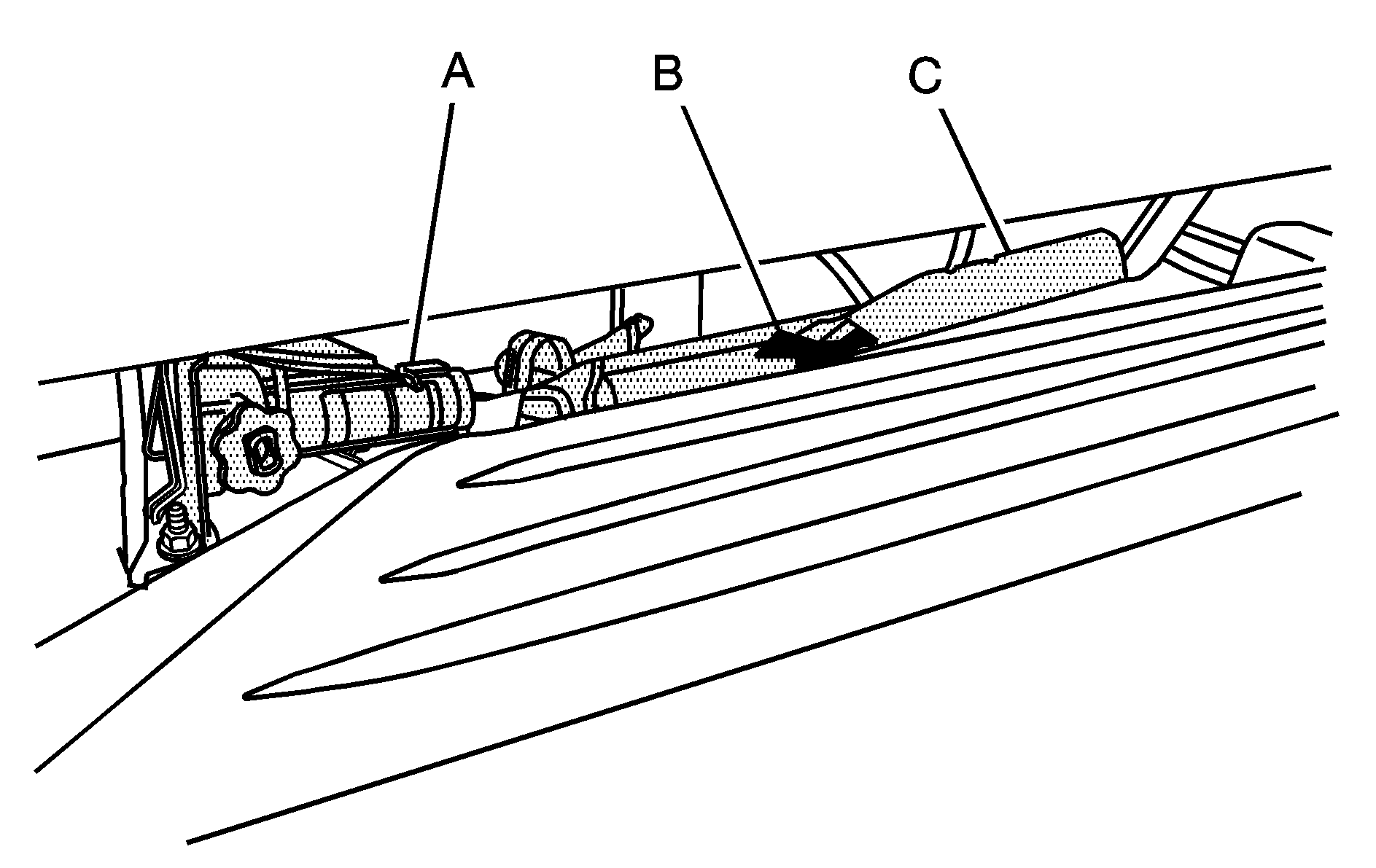 A
B
C