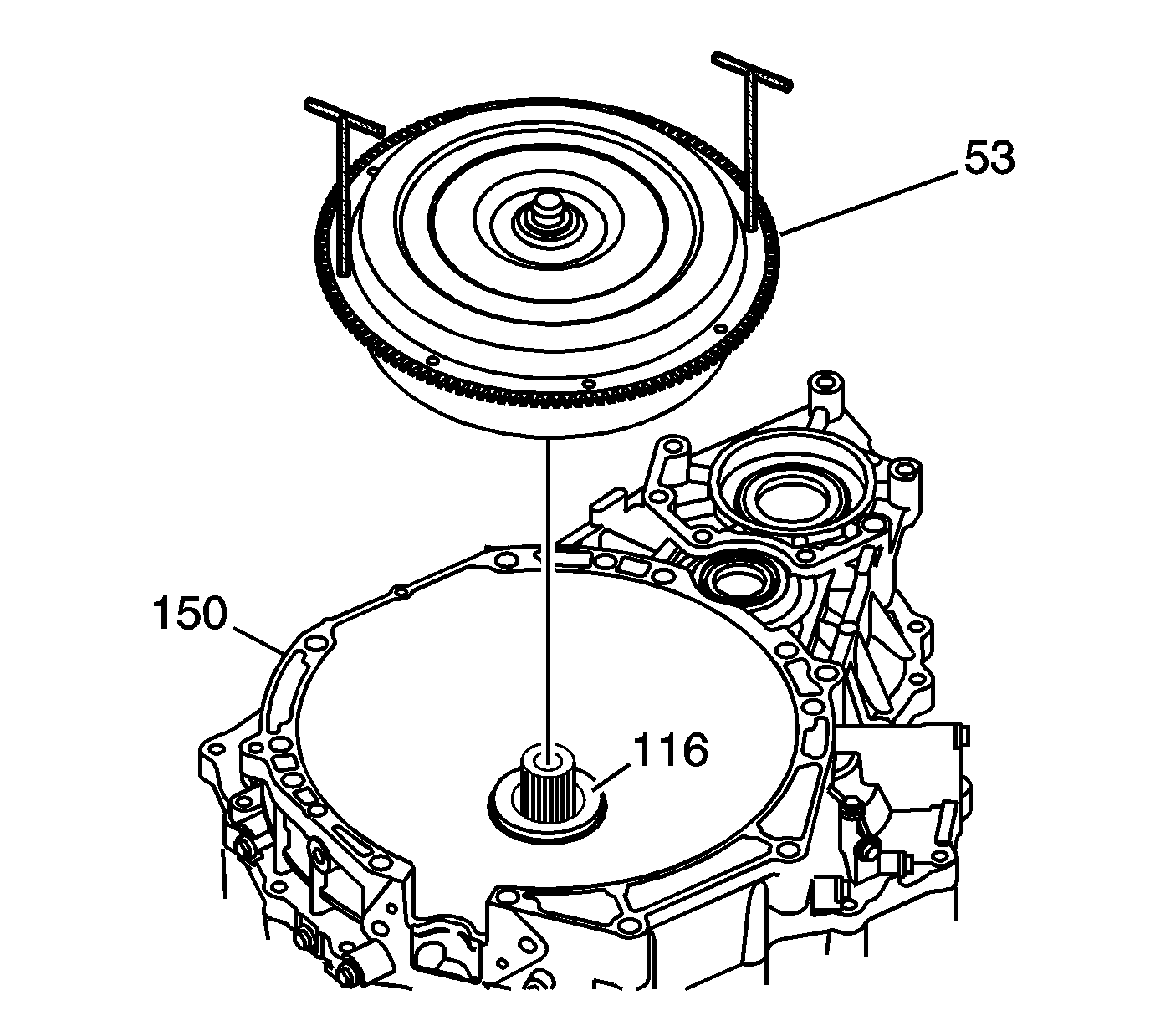 53

150

116