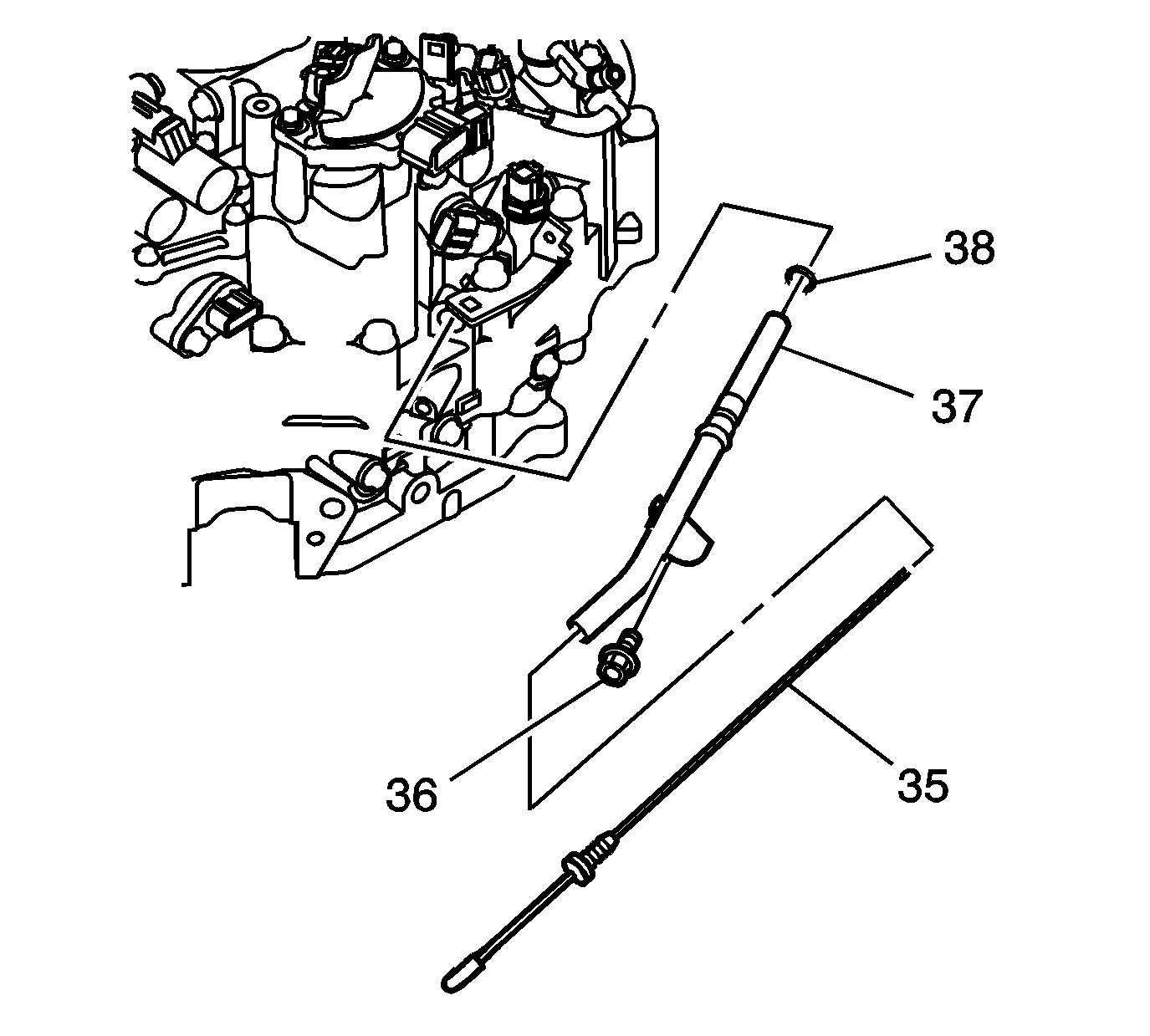 38

37

36

35