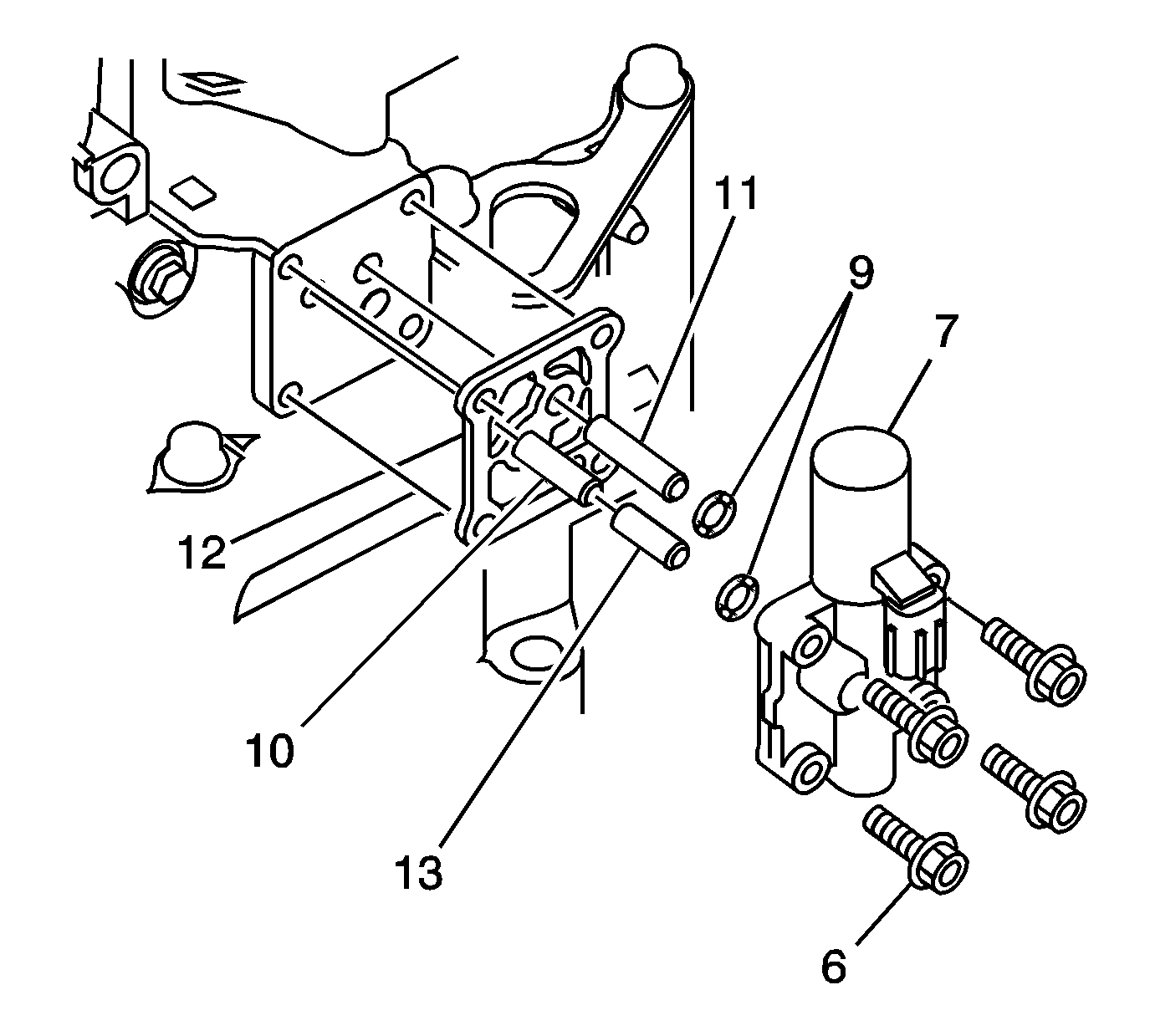 11
9
7
12
10
13
6