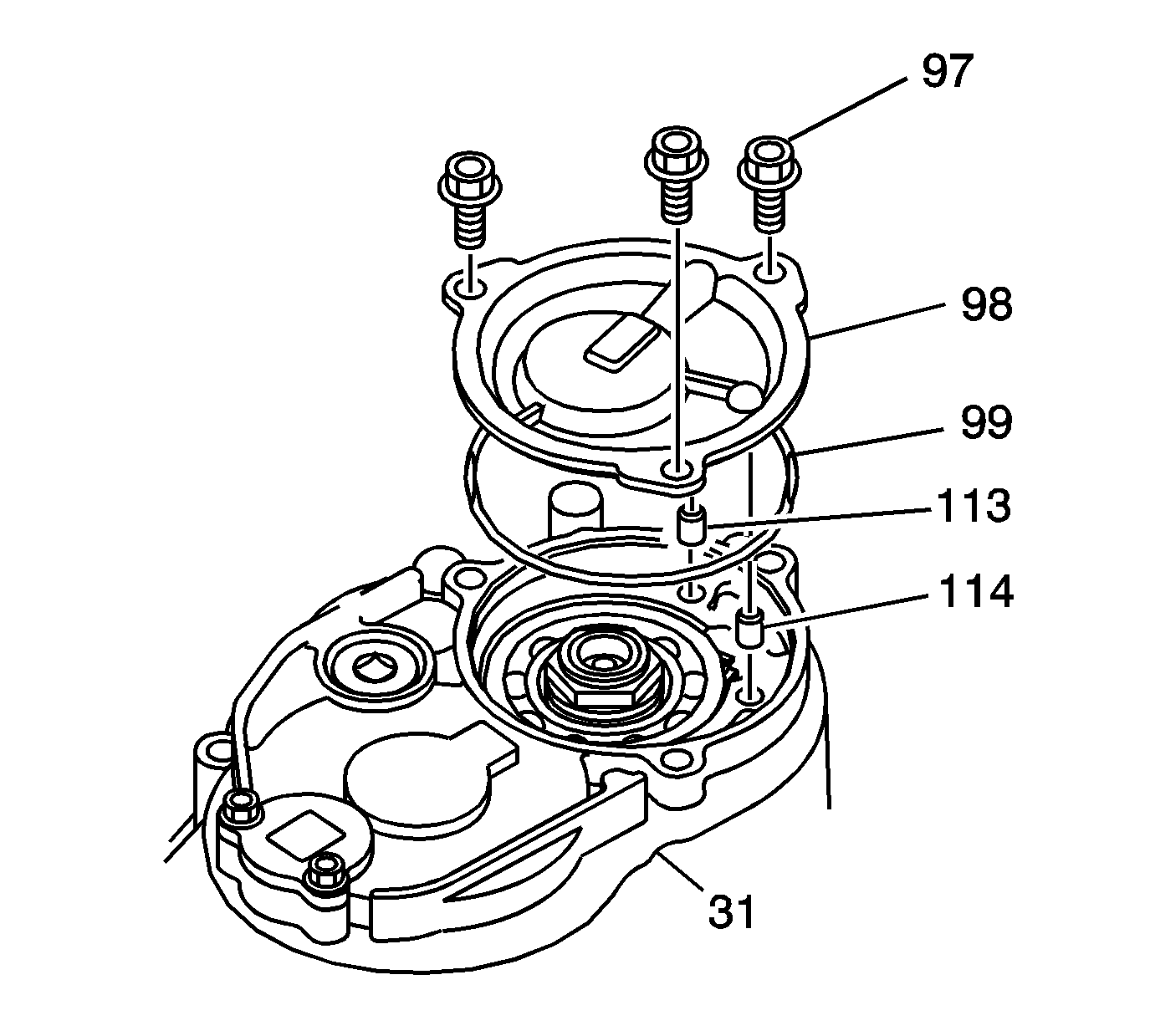 97
98
99
113
114
31