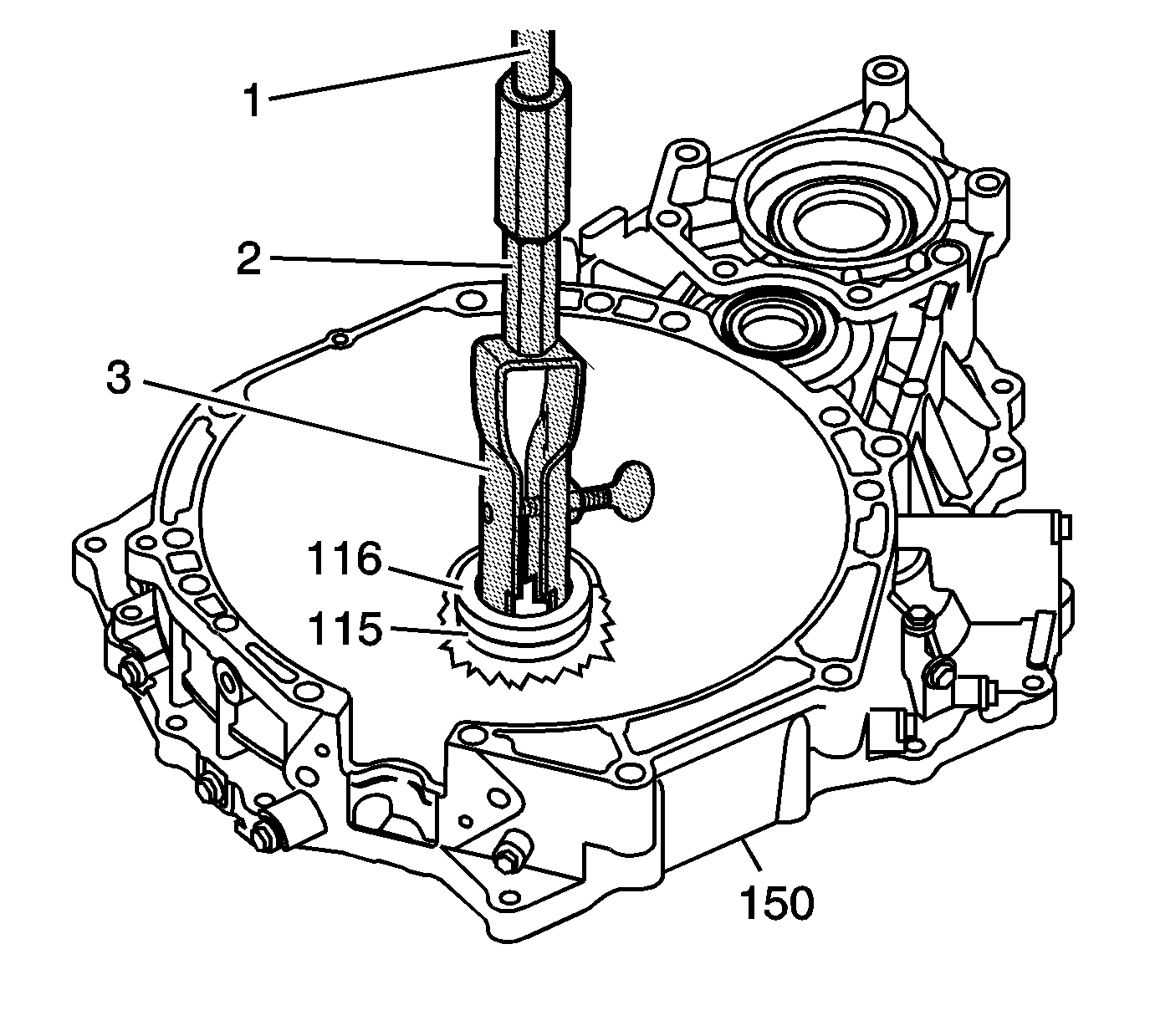 1
2
3
116
115
150