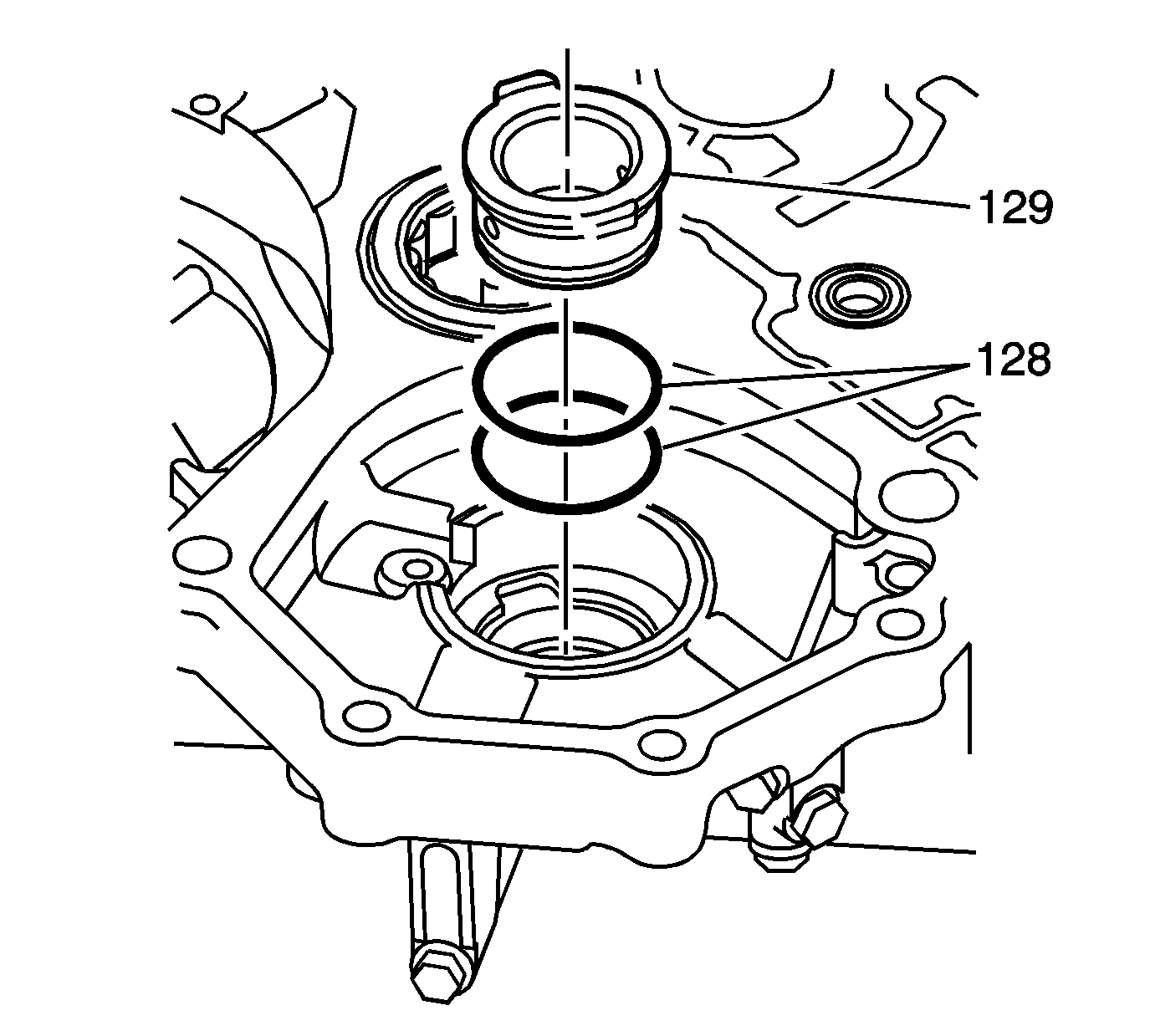 129

128