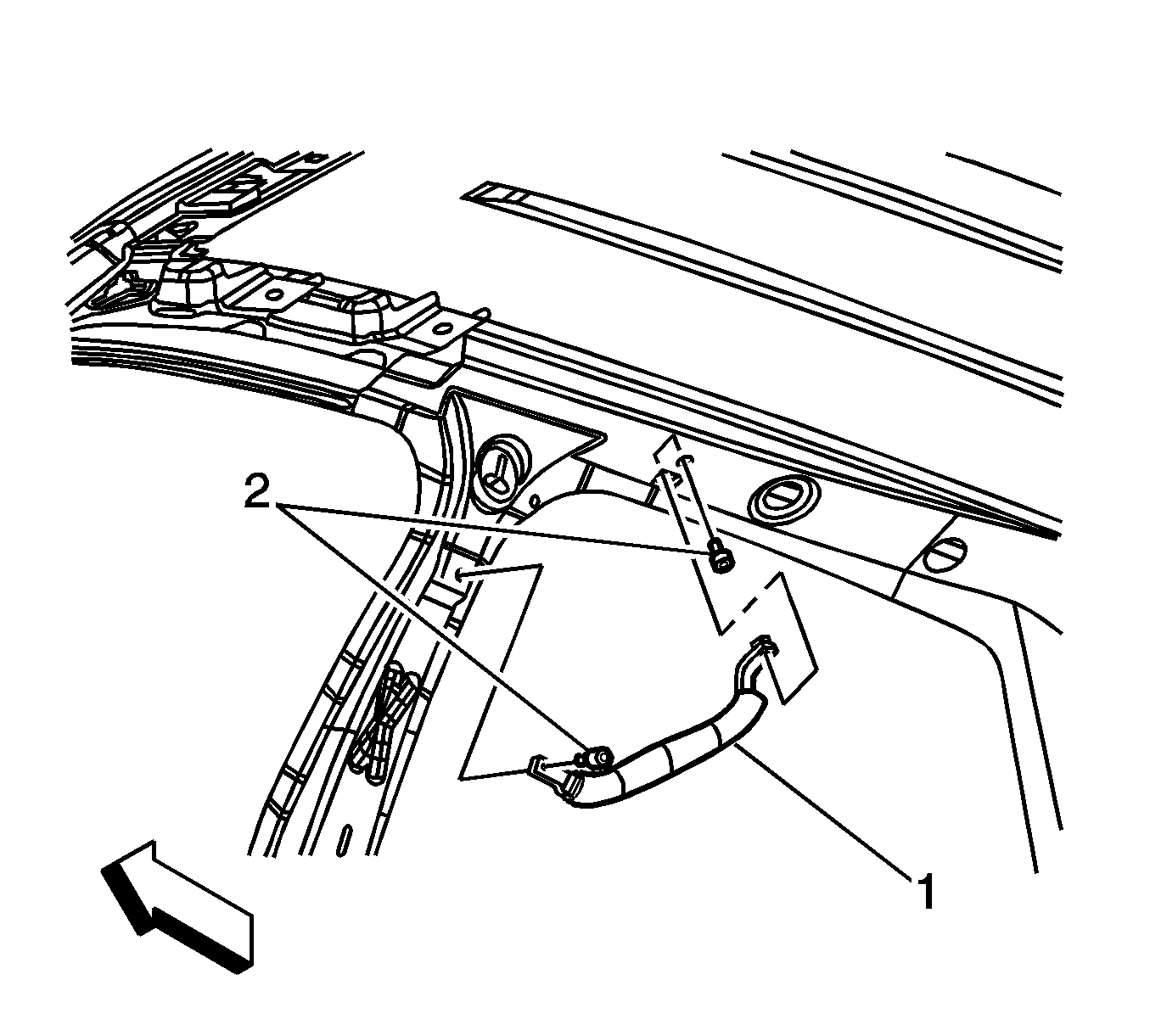 2

1