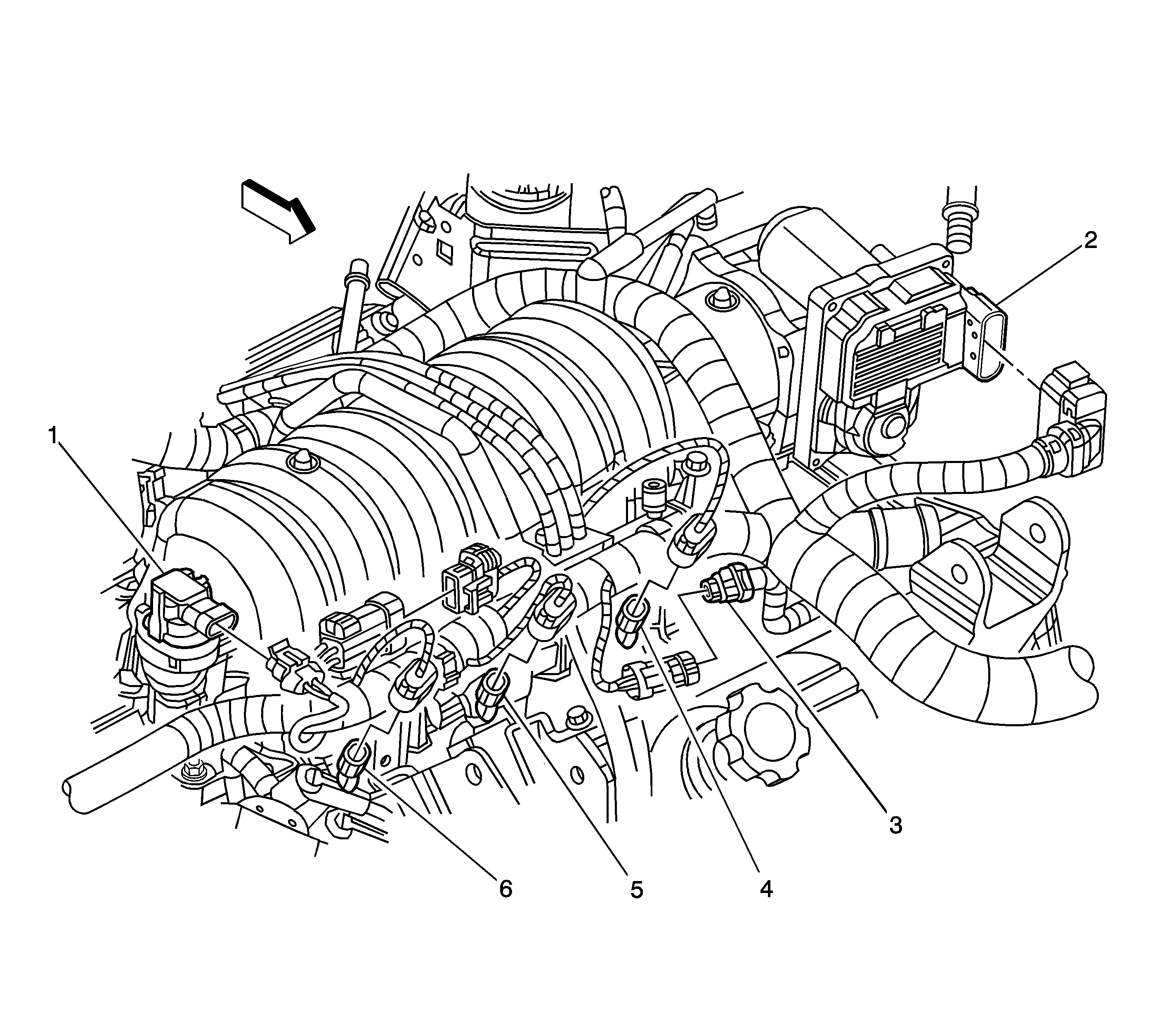 2
1
3
6
5
4