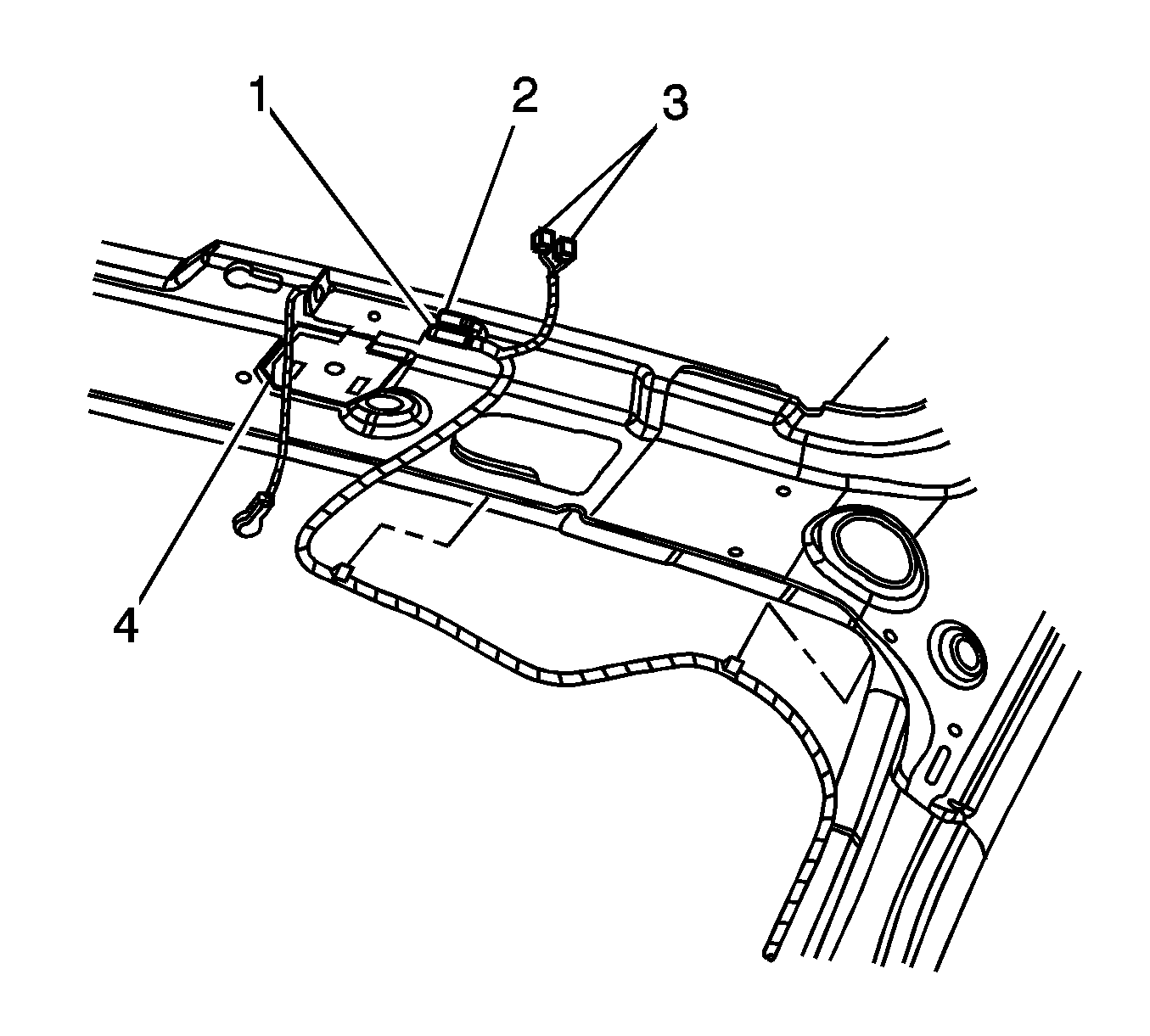 1
2
3
4