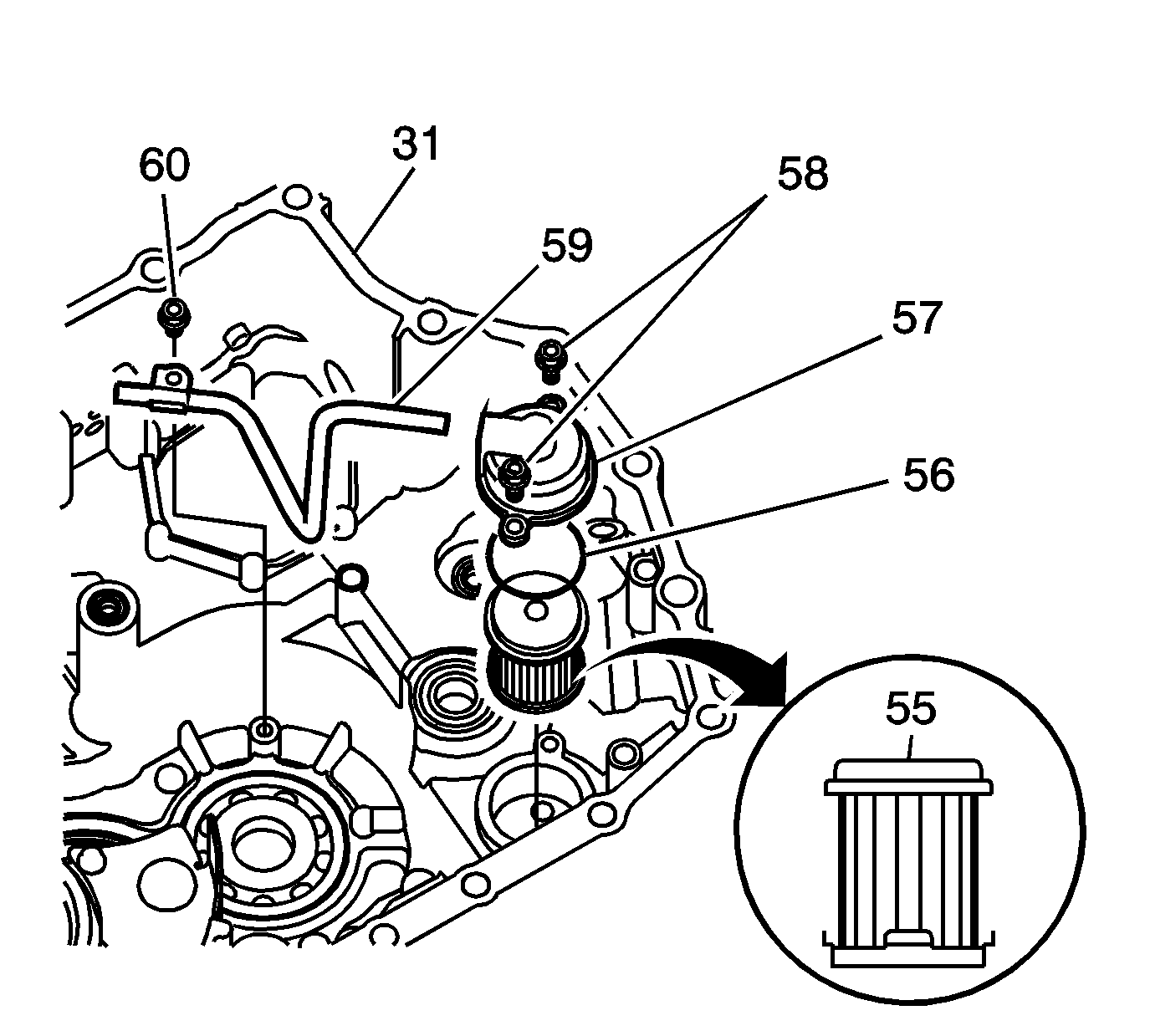 60
31
58
59
57
56
55