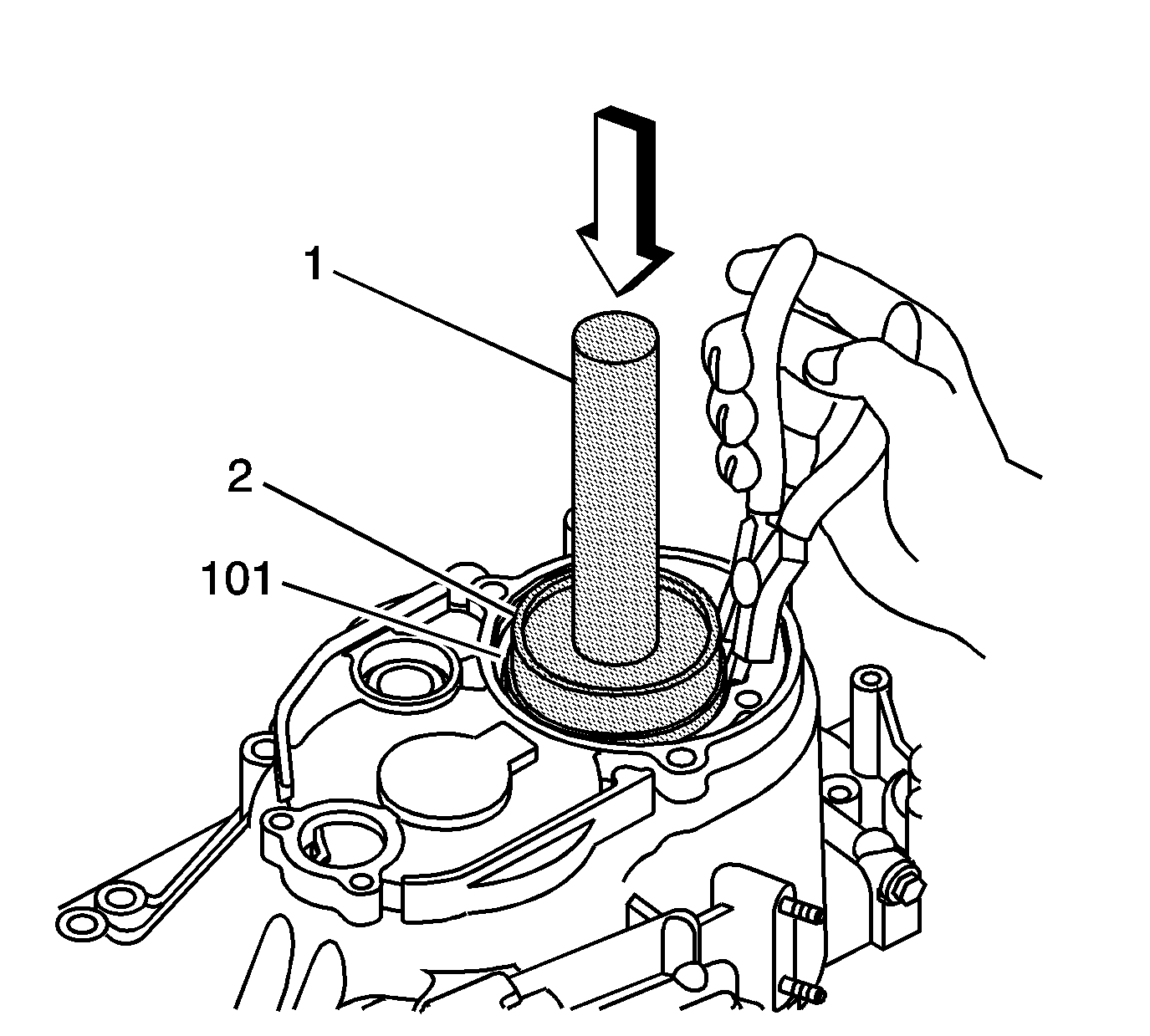 1
2
101