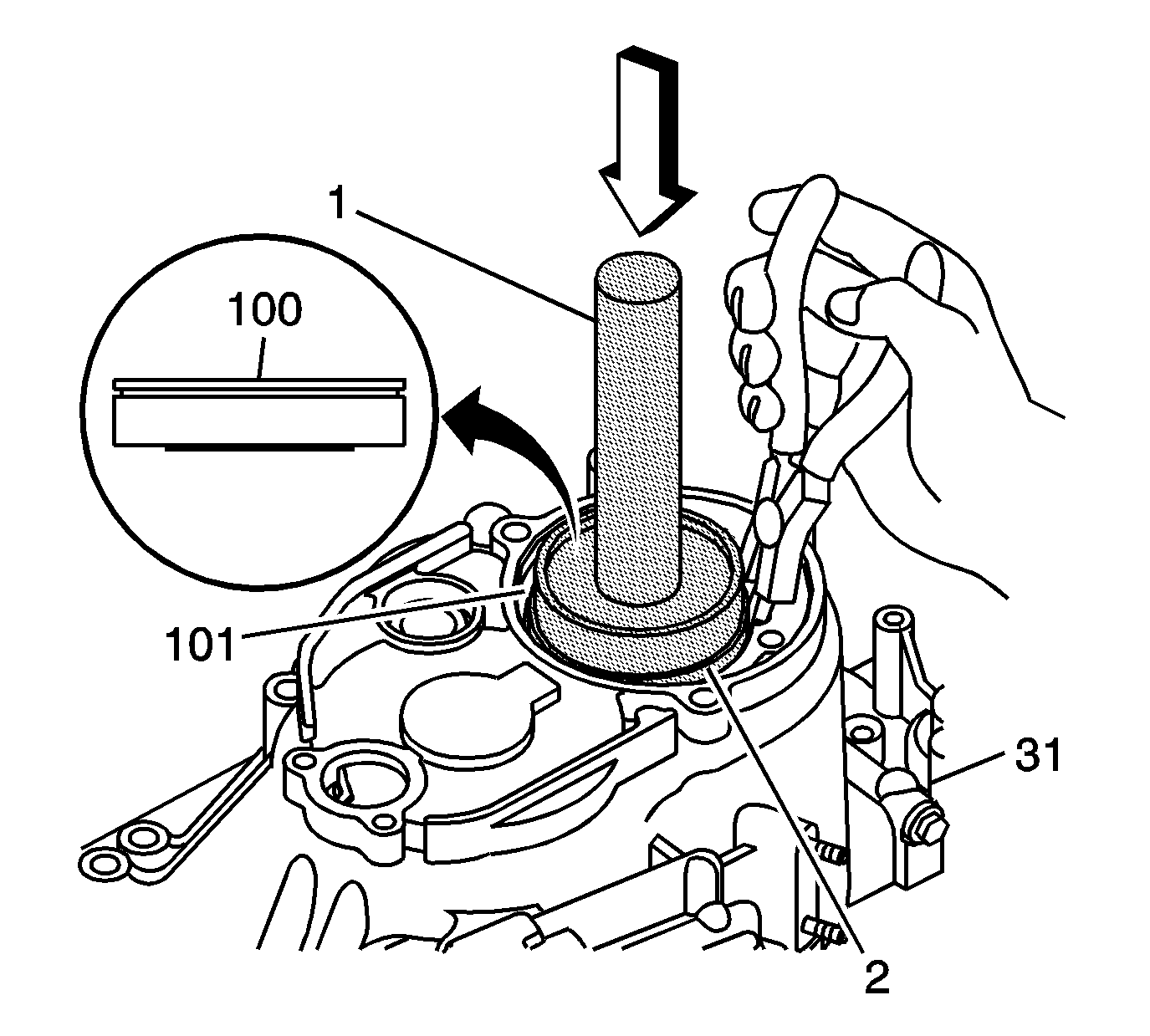 1
100
101
31
2